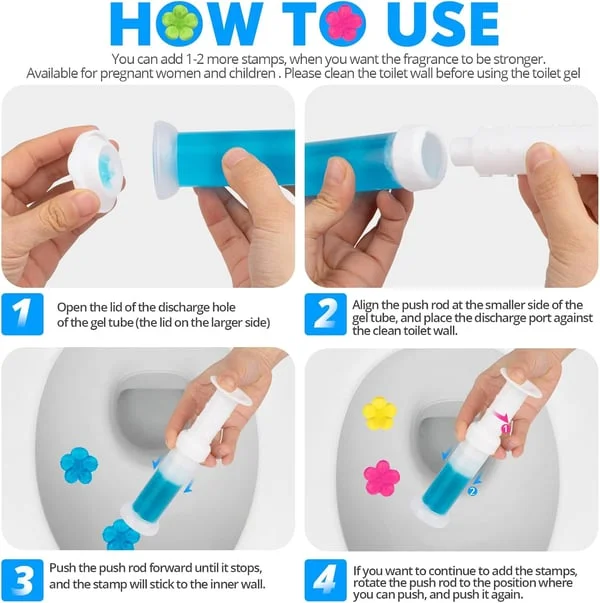 HOW TO USE

You can add 1-2 more stamps, when you want the fragrance to be stronger. Available for pregnant women and children . Please clean the toilet wall before using the toilet gel

1

Open the lid of the discharge hole of the gel tube (the lid on the larger side)

2

Align the push rod at the smaller side of the gel tube, and place the discharge port against the clean toilet wall.

1

2

3

Push the push rod forward until it stops, and the stamp will stick to the inner wall.

4

If you want to continue to add the stamps, rotate the push rod to the position where you can push, and push it again.