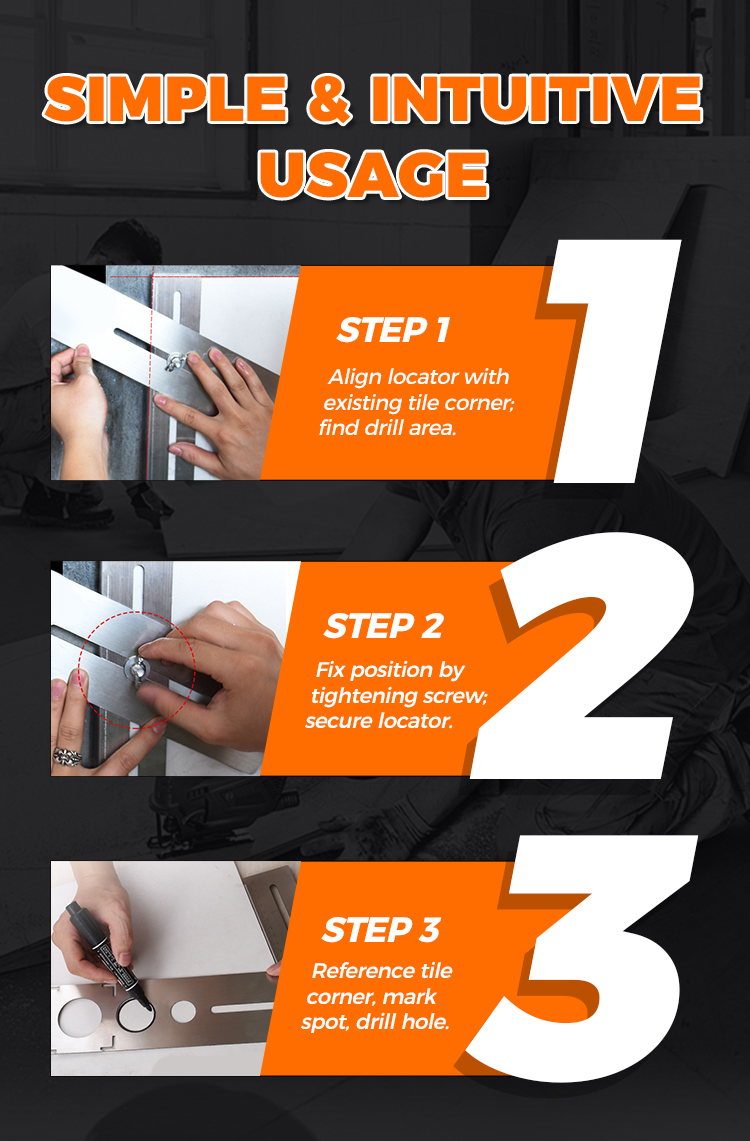 SIMPLE & INTUITIVE USAGE

STEP 1

Align locator with existing tile corner; find drill area.

1

STEP 2

Fix position by tightening screw; secure locator.

2

STEP 3

Reference tile corner, mark spot, drill hole.

3