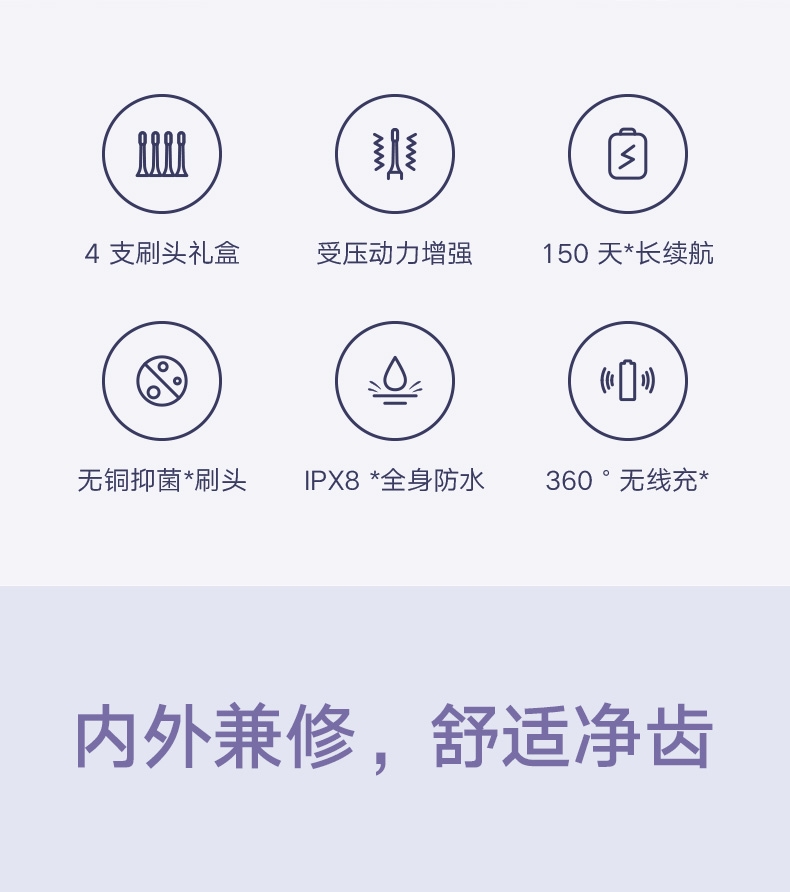 4支刷头礼盒

受压动力增强

150天*长续航

无铜抑菌*刷头

IPX8 *全身防水

360°无线充*

内外兼修，舒适净齿