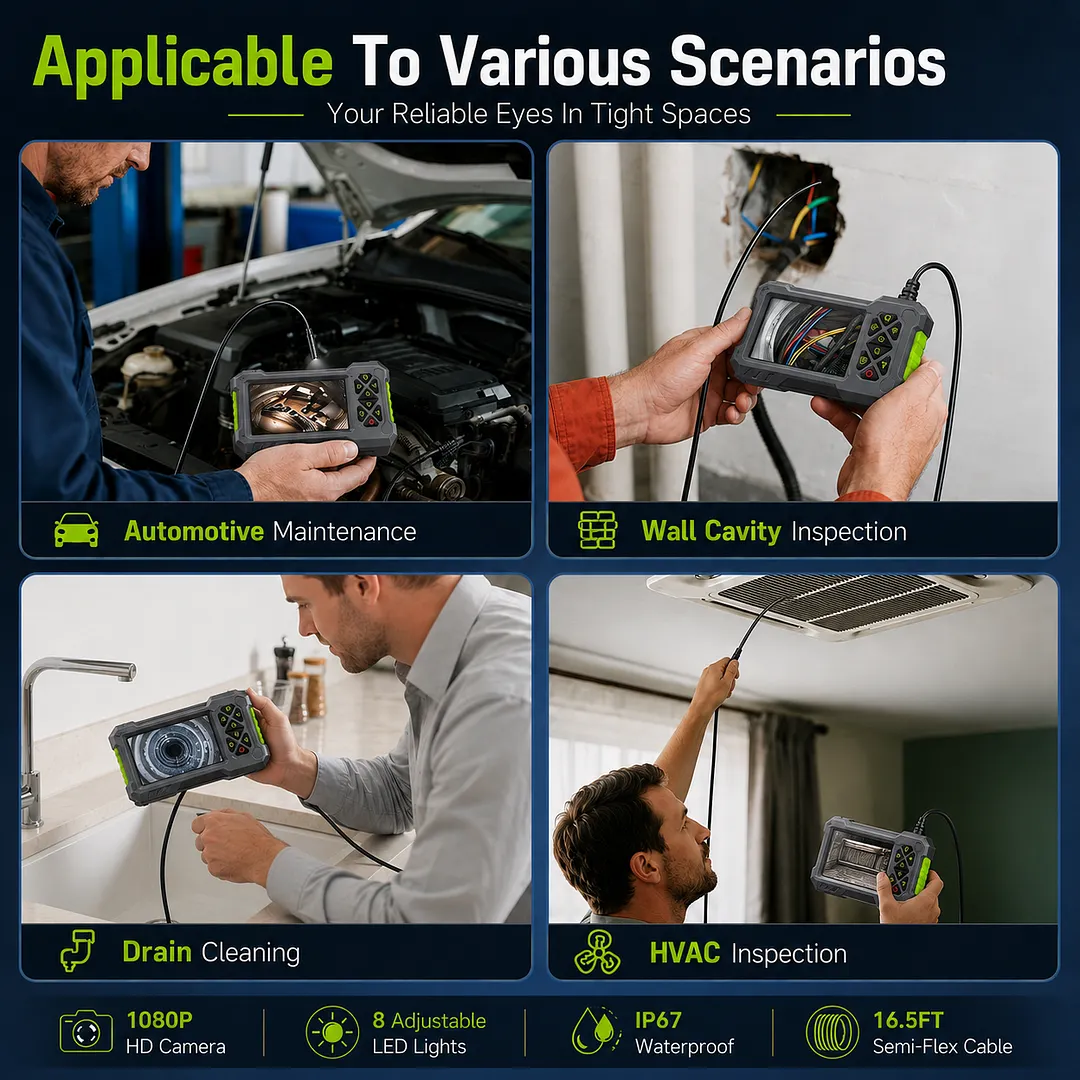 Applicable To Various Scenarios
Your Reliable Eyes In Tight Spaces

Automotive Maintenance

Wall Cavity Inspection

Drain Cleaning

HVAC Inspection

1080P
HD Camera

8 Adjustable
LED Lights

IP67
Waterproof

16.5FT
Semi-Flex Cable