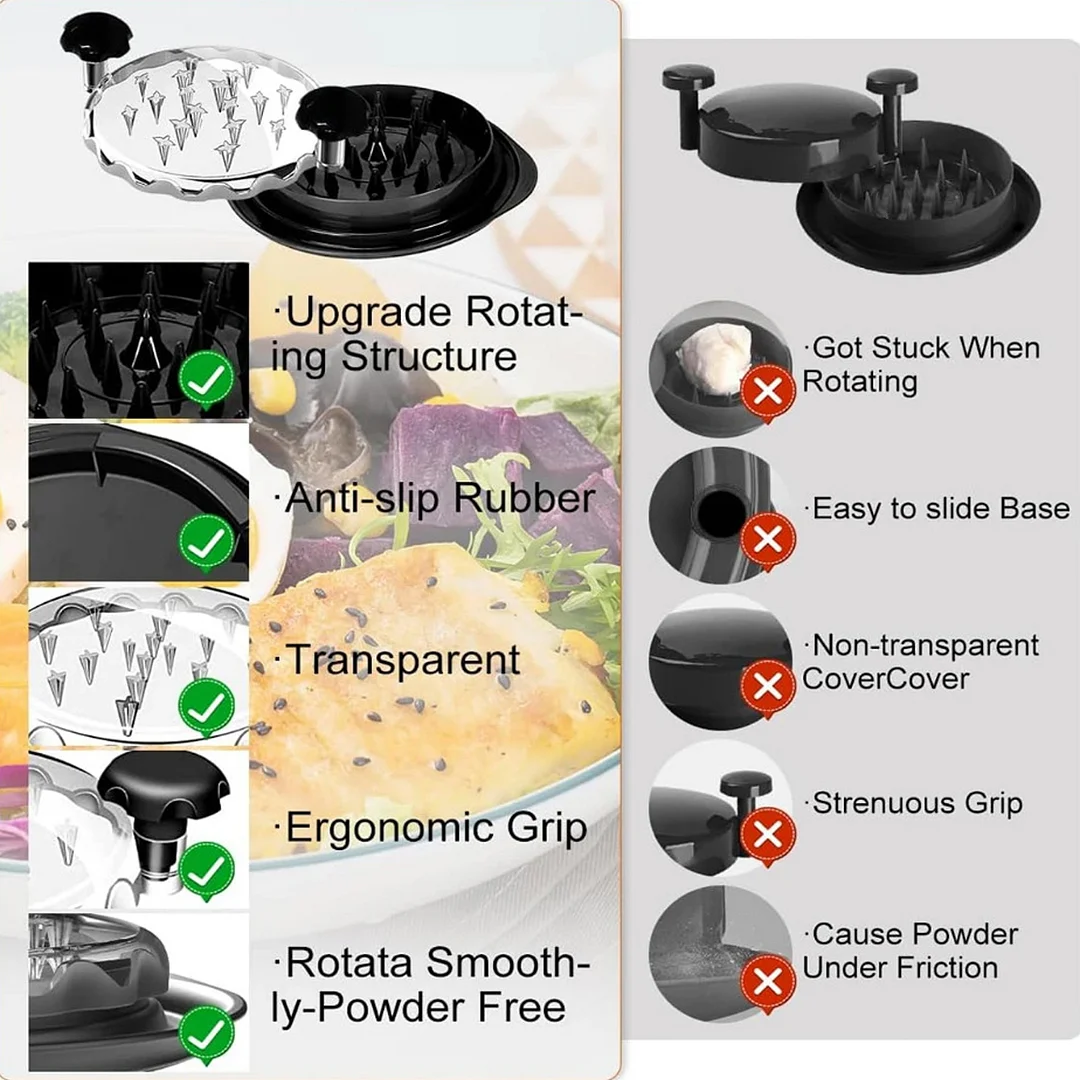 ·Upgrade Rotating Structure

·Anti-slip Rubber

·Transparent

·Ergonomic Grip

·Rotata Smoothly-Powder Free

·Got Stuck When Rotating

·Easy to slide Base

·Non-transparent CoverCover

·Strenuous Grip

·Cause Powder Under Friction