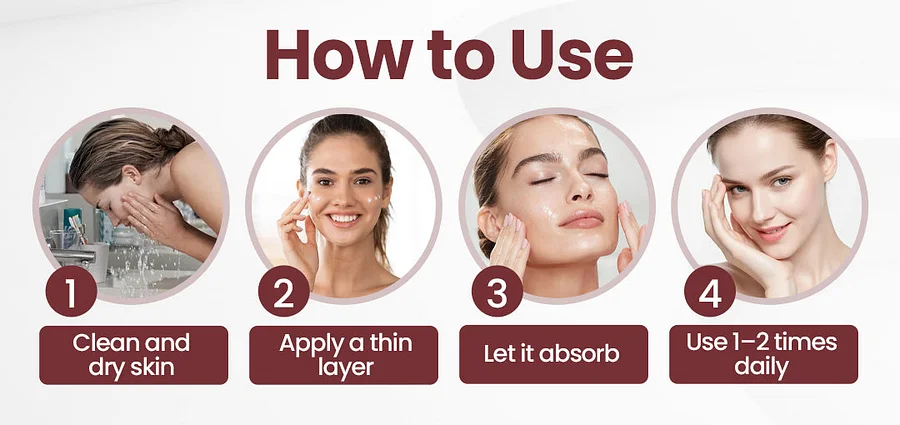 How to Use

1
Clean and dry skin

2
Apply a thin layer

3
Let it absorb

4
Use 1–2 times daily