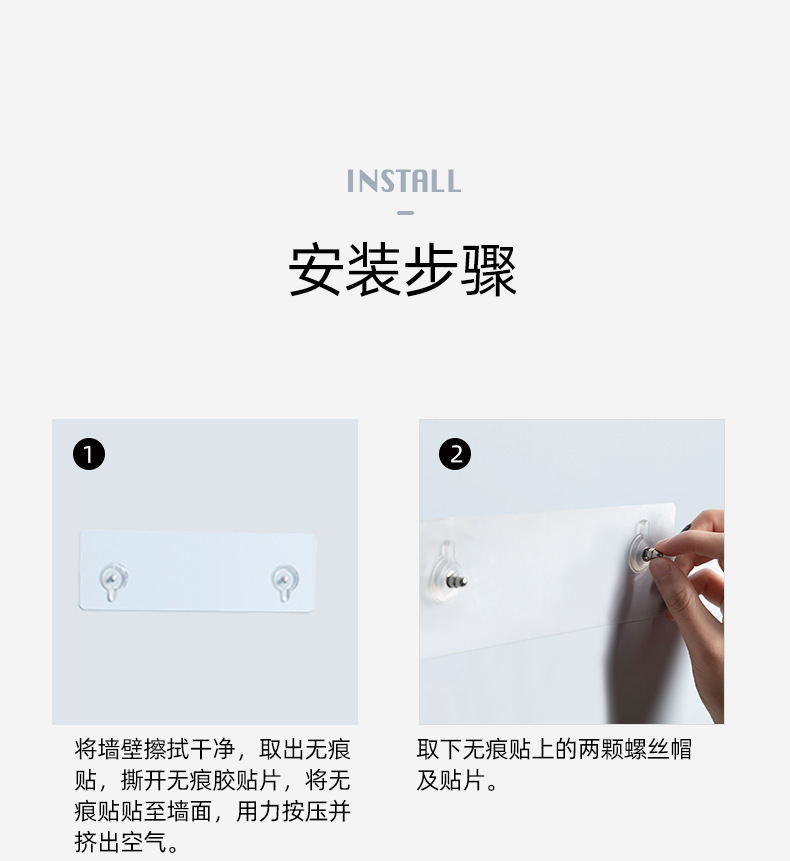 INSTALL

安装步骤

1

将墙壁擦拭干净，取出无痕贴，撕开无痕胶贴片，将无痕贴贴至墙面，用力按压并挤出空气。

2

取下无痕贴上的两颗螺丝帽及贴片。