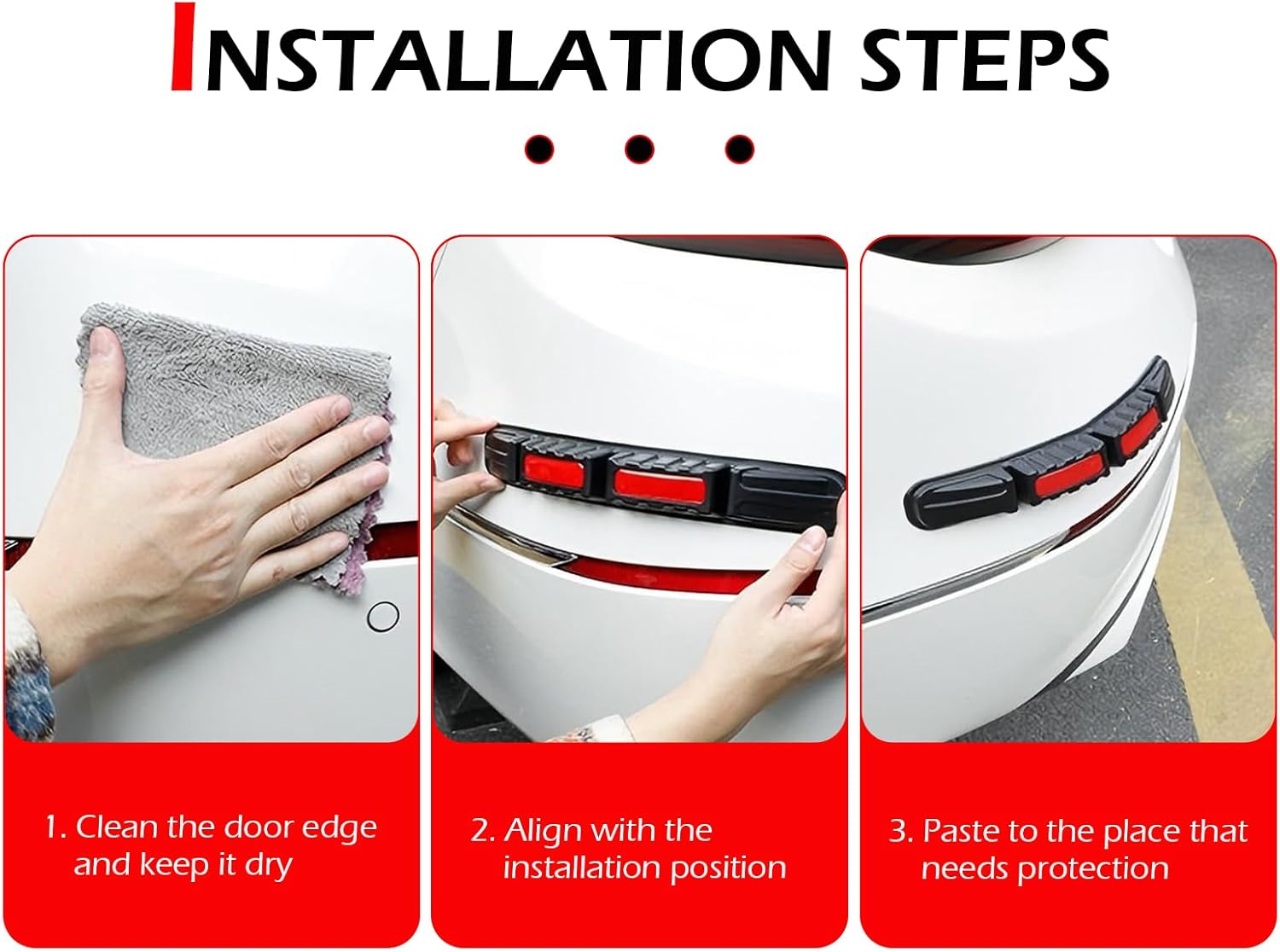 INSTALLATION STEPS

1. Clean the door edge and keep it dry

2. Align with the installation position

3. Paste to the place that needs protection