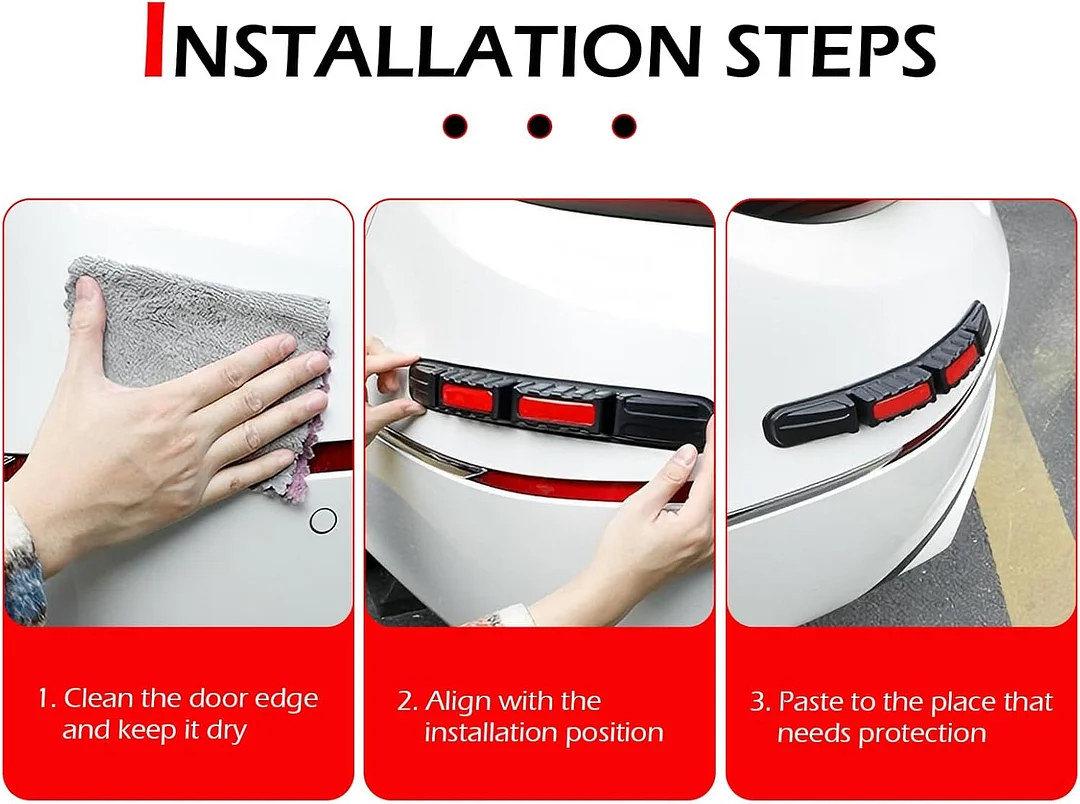 INSTALLATION STEPS

1. Clean the door edge and keep it dry

2. Align with the installation position

3. Paste to the place that needs protection