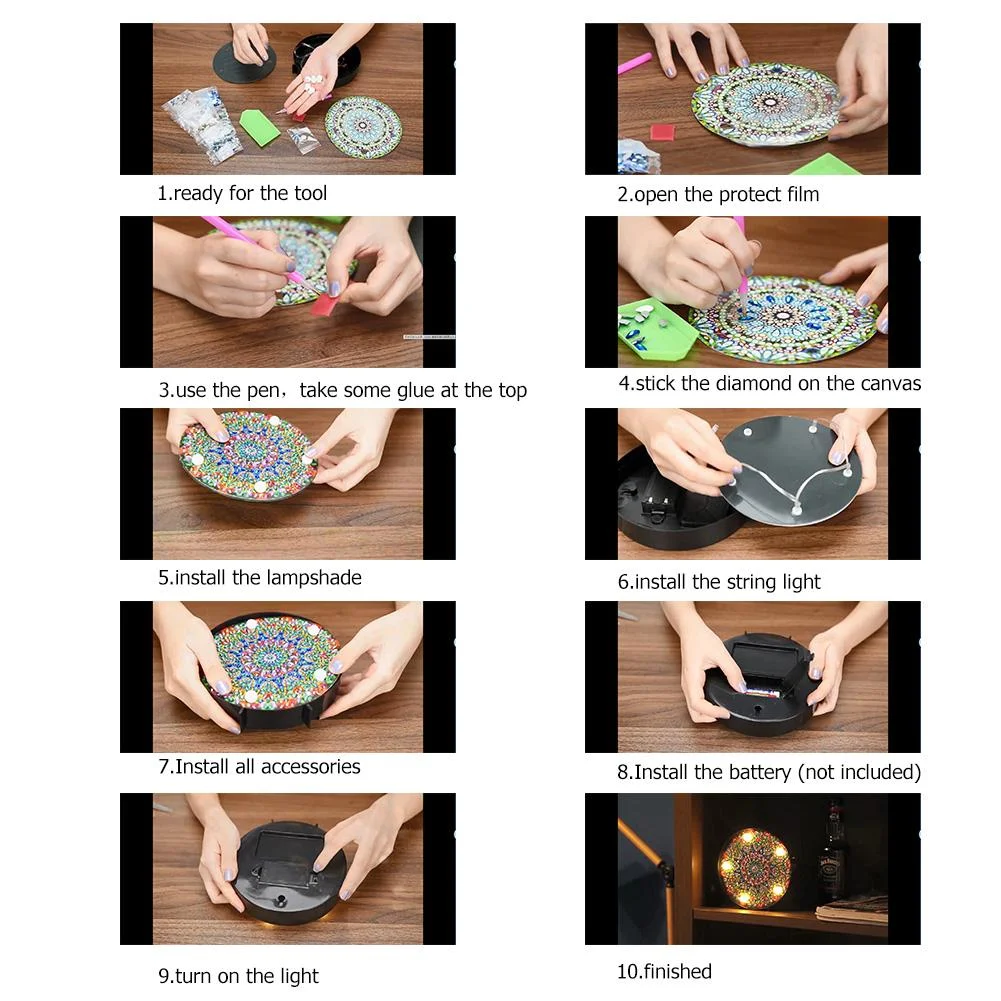 1.ready for the tool

2.open the protect film

3.use the pen，take some glue at the top

4.stick the diamond on the canvas

5.install the lampshade

6.install the string light

7.Install all accessories

8.Install the battery (not included)

9.turn on the light

10.finished