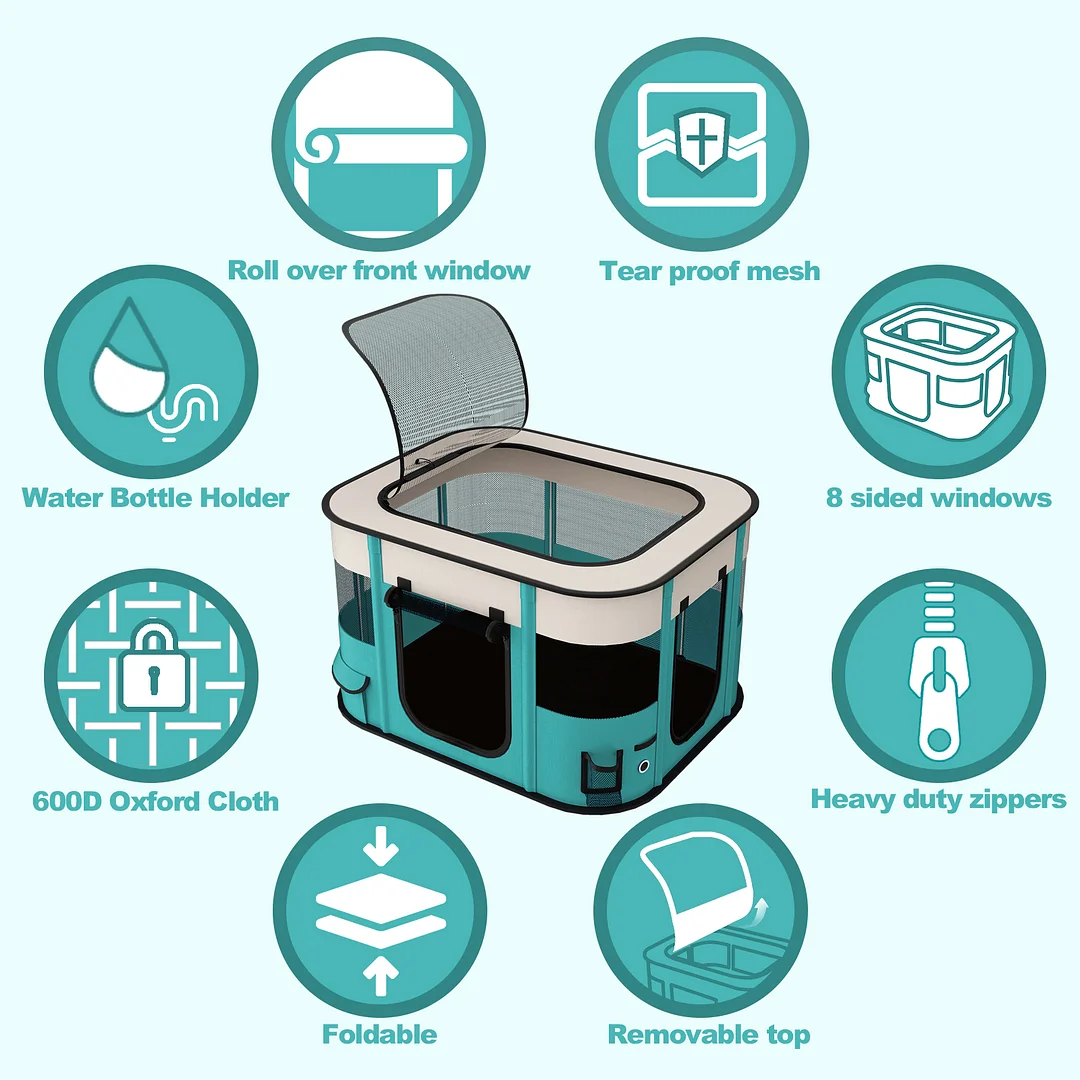 Roll over front window

Tear proof mesh

Water Bottle Holder

8 sided windows

600D Oxford Cloth

Heavy duty zippers

Foldable

Removable top