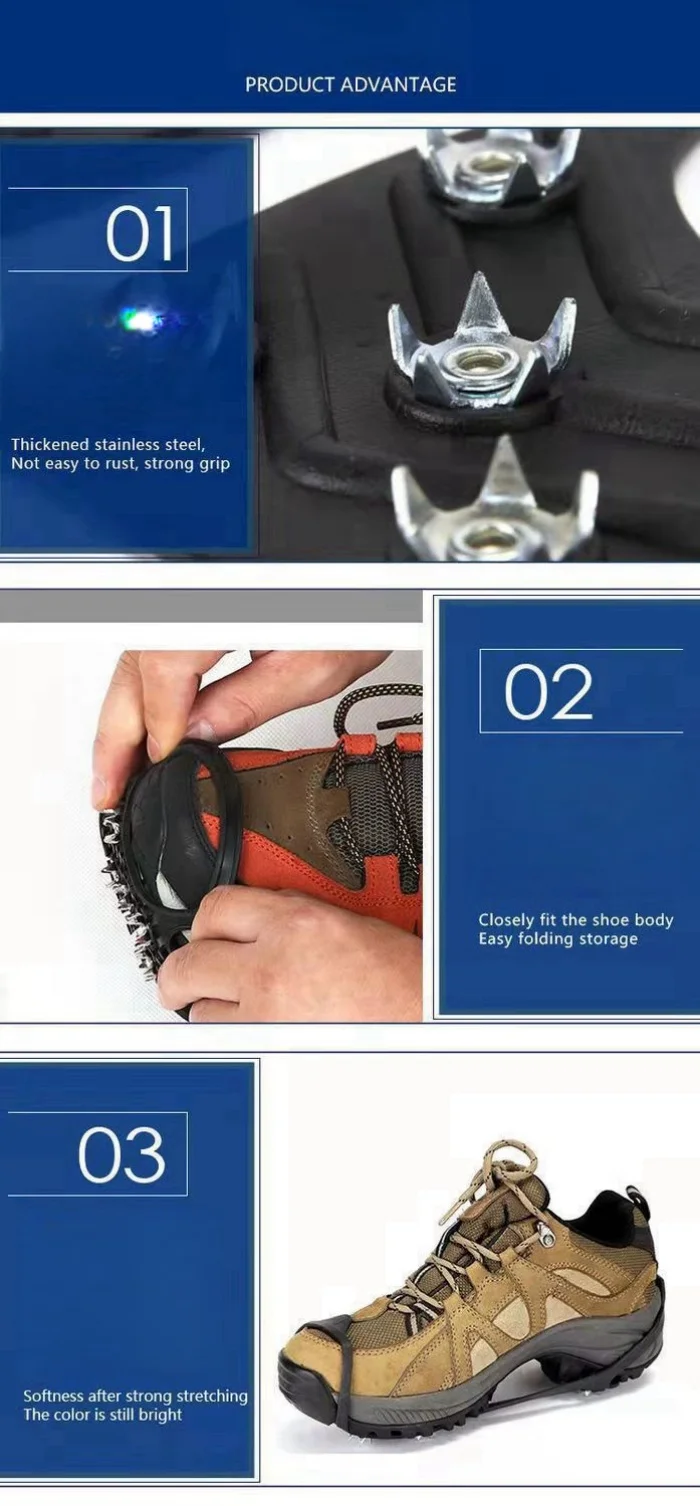 PRODUCT ADVANTAGE

01

Thickened stainless steel,
Not easy to rust, strong grip

02

Closely fit the shoe body
Easy folding storage

03

Softness after strong stretching
The color is still bright