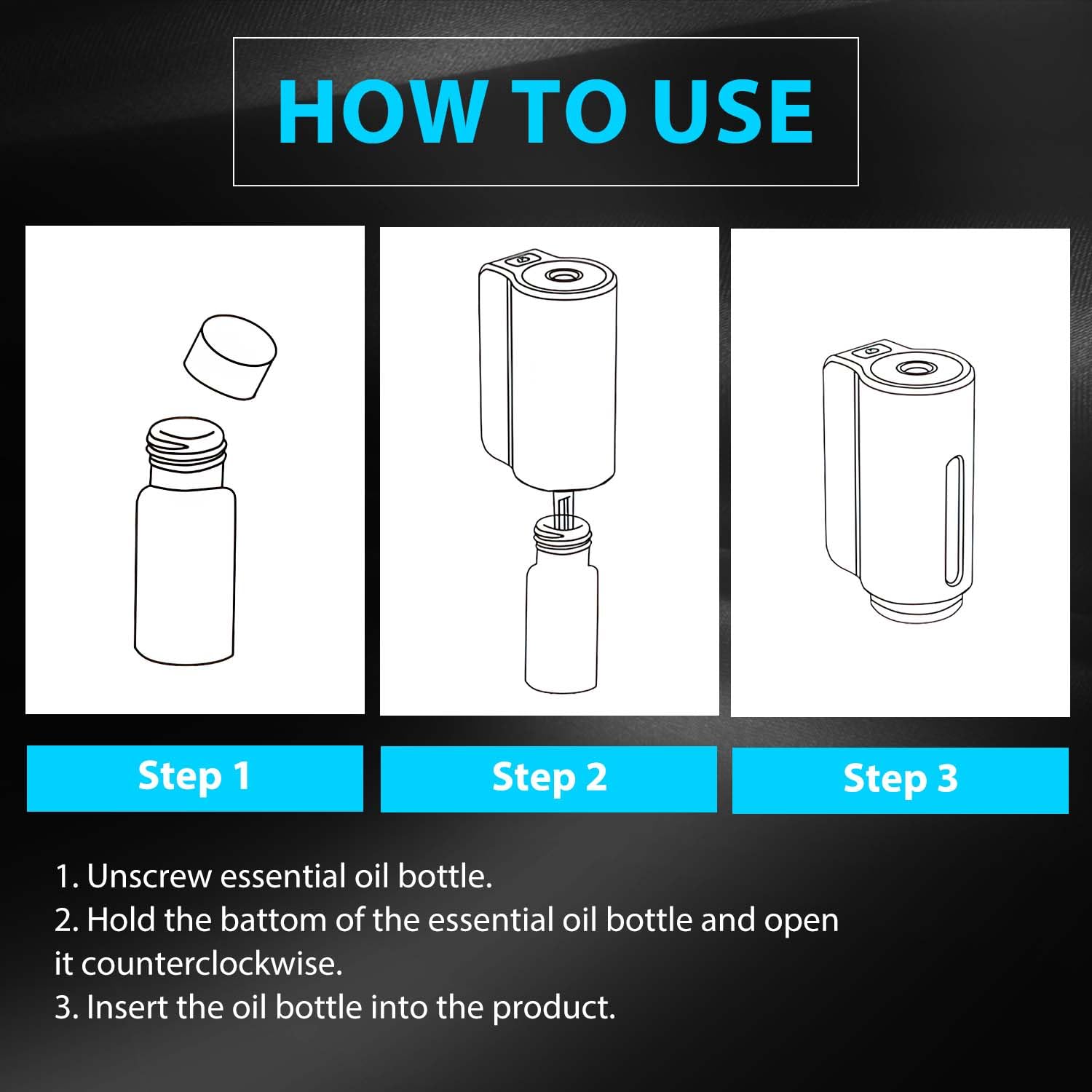 HOW TO USE

Step 1

Step 2

Step 3

1. Unscrew essential oil bottle.
2. Hold the battom of the essential oil bottle and open it counterclockwise.
3. Insert the oil bottle into the product.