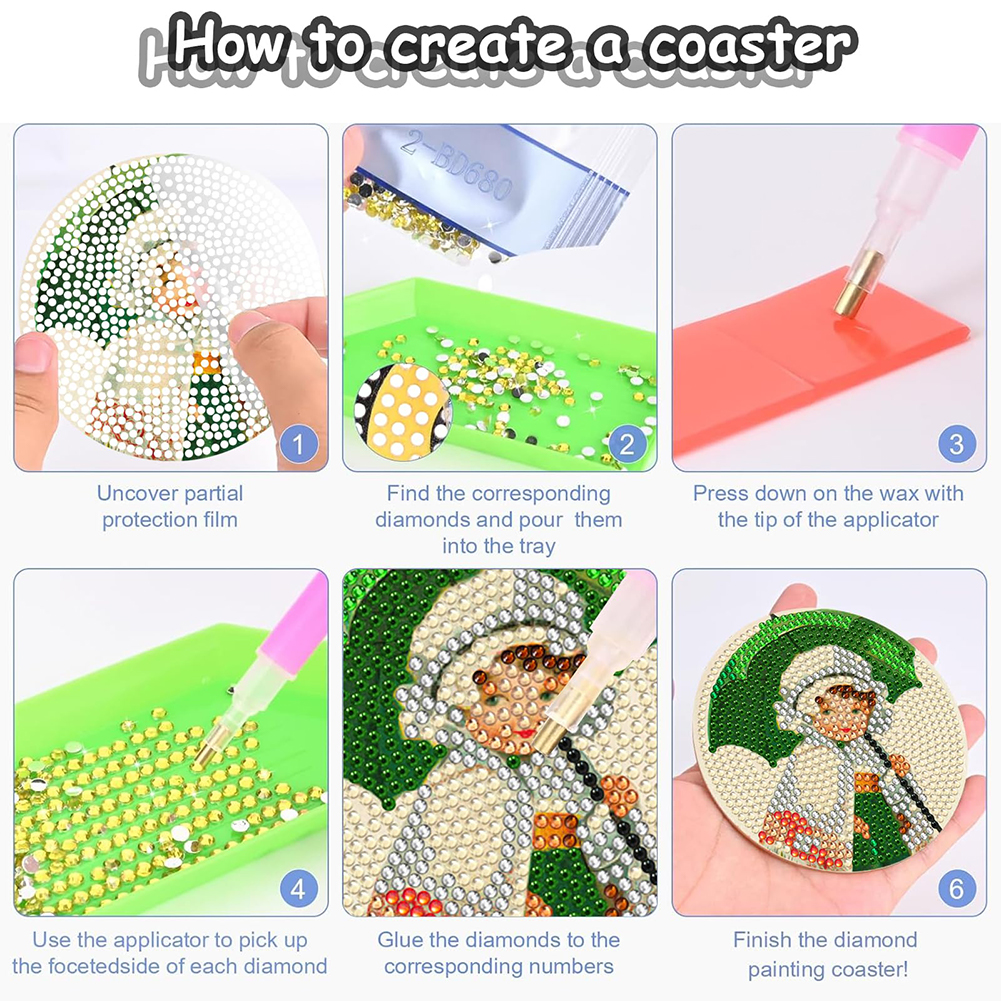 How to create a coaster

2-BD680

1

Uncover partial protection film

2

Find the corresponding diamonds and pour them into the tray

3

Press down on the wax with the tip of the applicator

4

Use the applicator to pick up the focetedside of each diamond

5

Glue the diamonds to the corresponding numbers

6

Finish the diamond painting coaster!