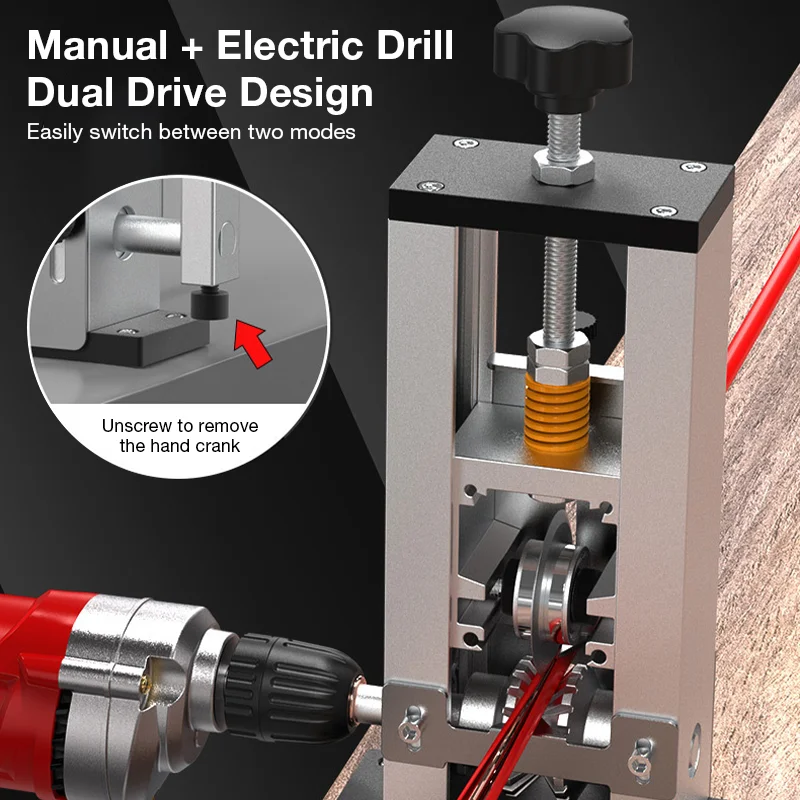 Manual + Electric Drill
Dual Drive Design

Easily switch between two modes

Unscrew to remove the hand crank