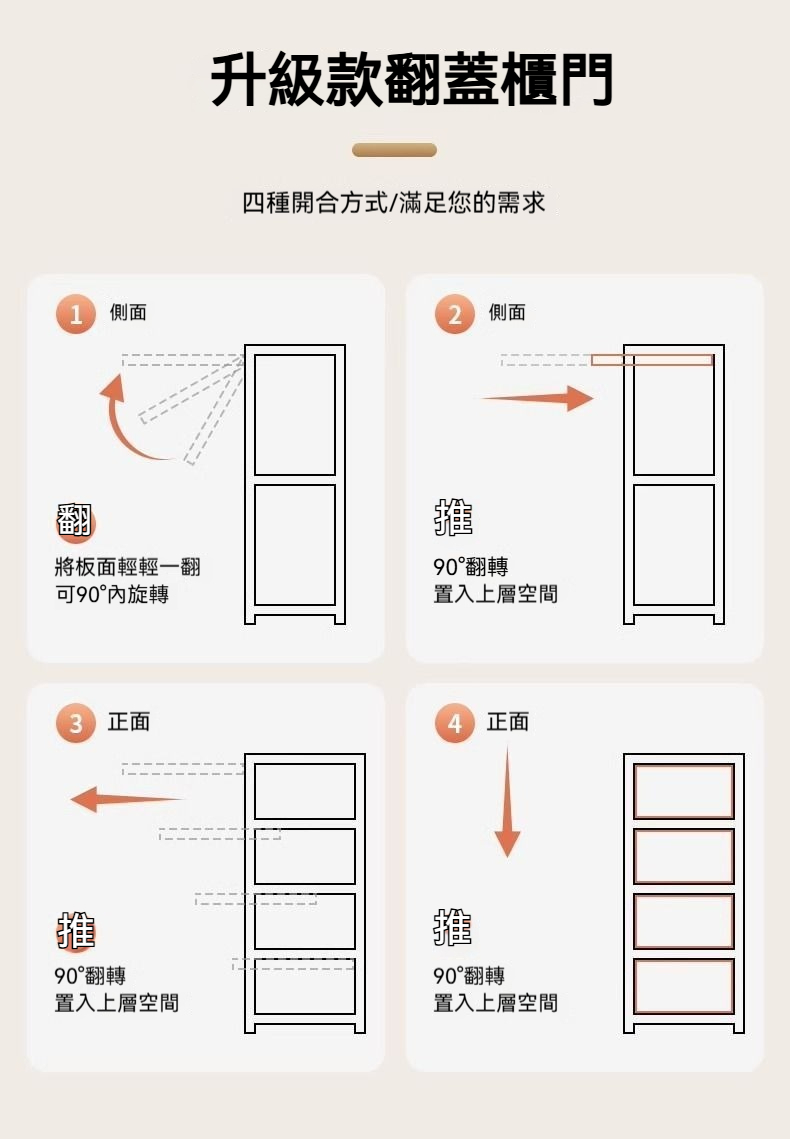 升級款翻蓋櫃門

四種開合方式/滿足您的需求

1 側面

翻

將板面輕輕一翻
可90°內旋轉

2 側面

推

90°翻轉
置入上層空間

3 正面

推

90°翻轉
置入上層空間

4 正面

推

90°翻轉
置入上層空間