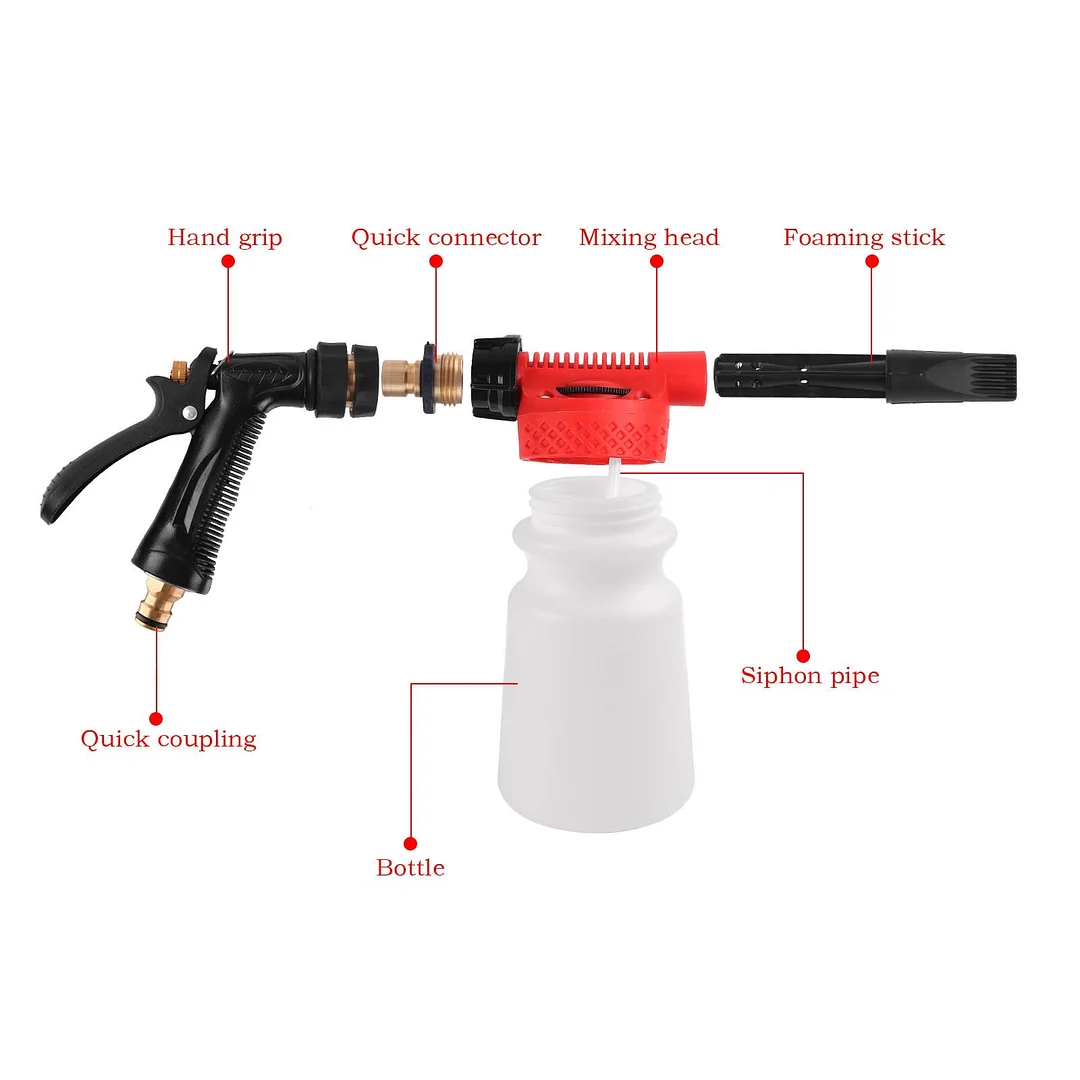 Hand grip
Quick connector
Mixing head
Foaming stick
Siphon pipe
Quick coupling
Bottle