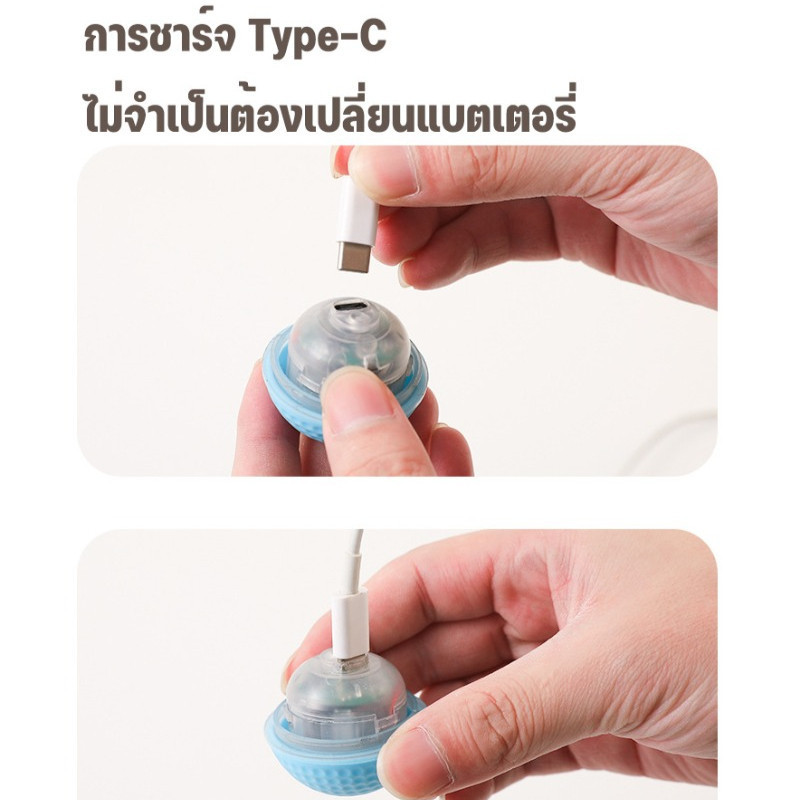 การชาร์จ Type-C
ไม่จำเป็นต้องเปลี่ยนแบตเตอรี่