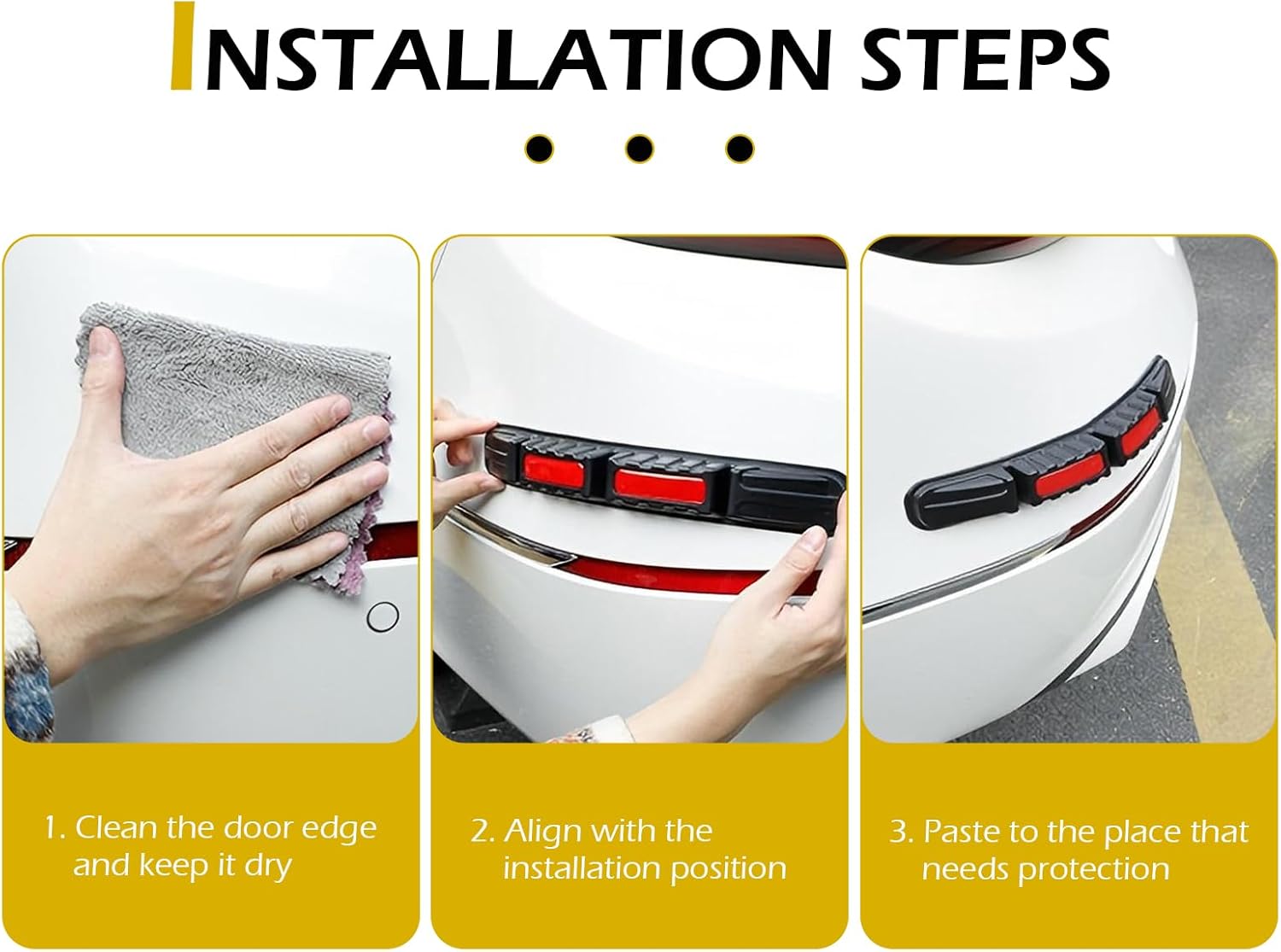 INSTALLATION STEPS

1. Clean the door edge and keep it dry

2. Align with the installation position

3. Paste to the place that needs protection