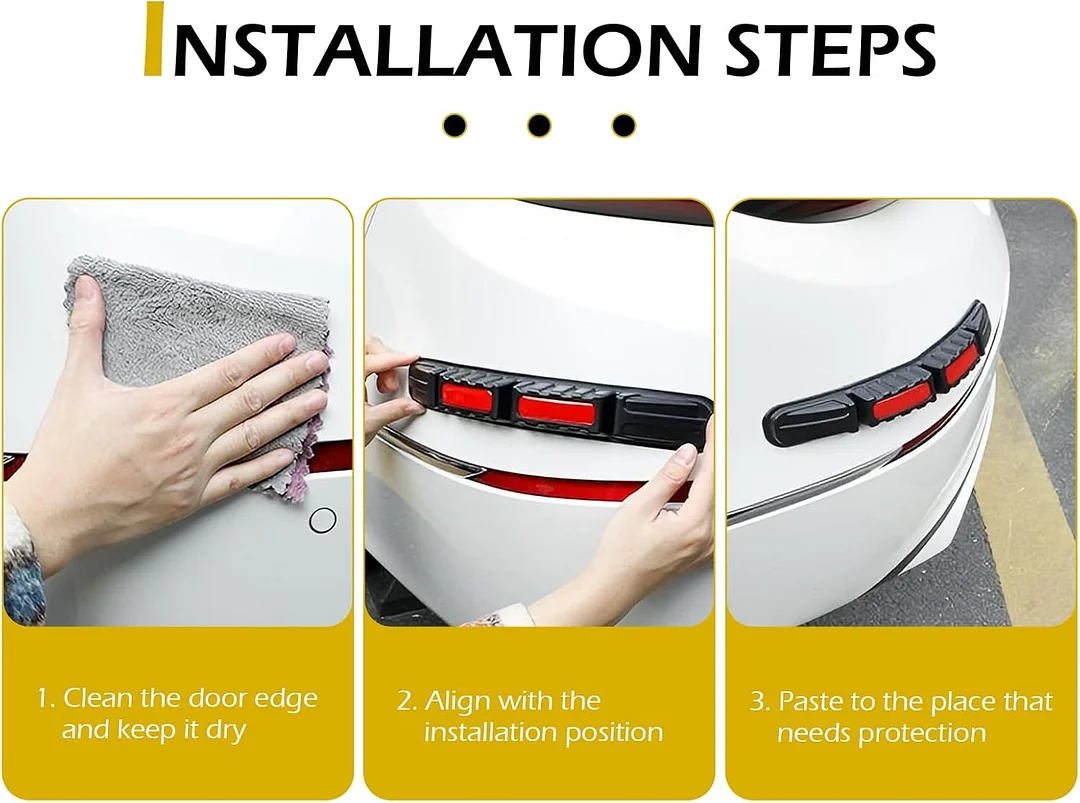 INSTALLATION STEPS

1. Clean the door edge and keep it dry

2. Align with the installation position

3. Paste to the place that needs protection