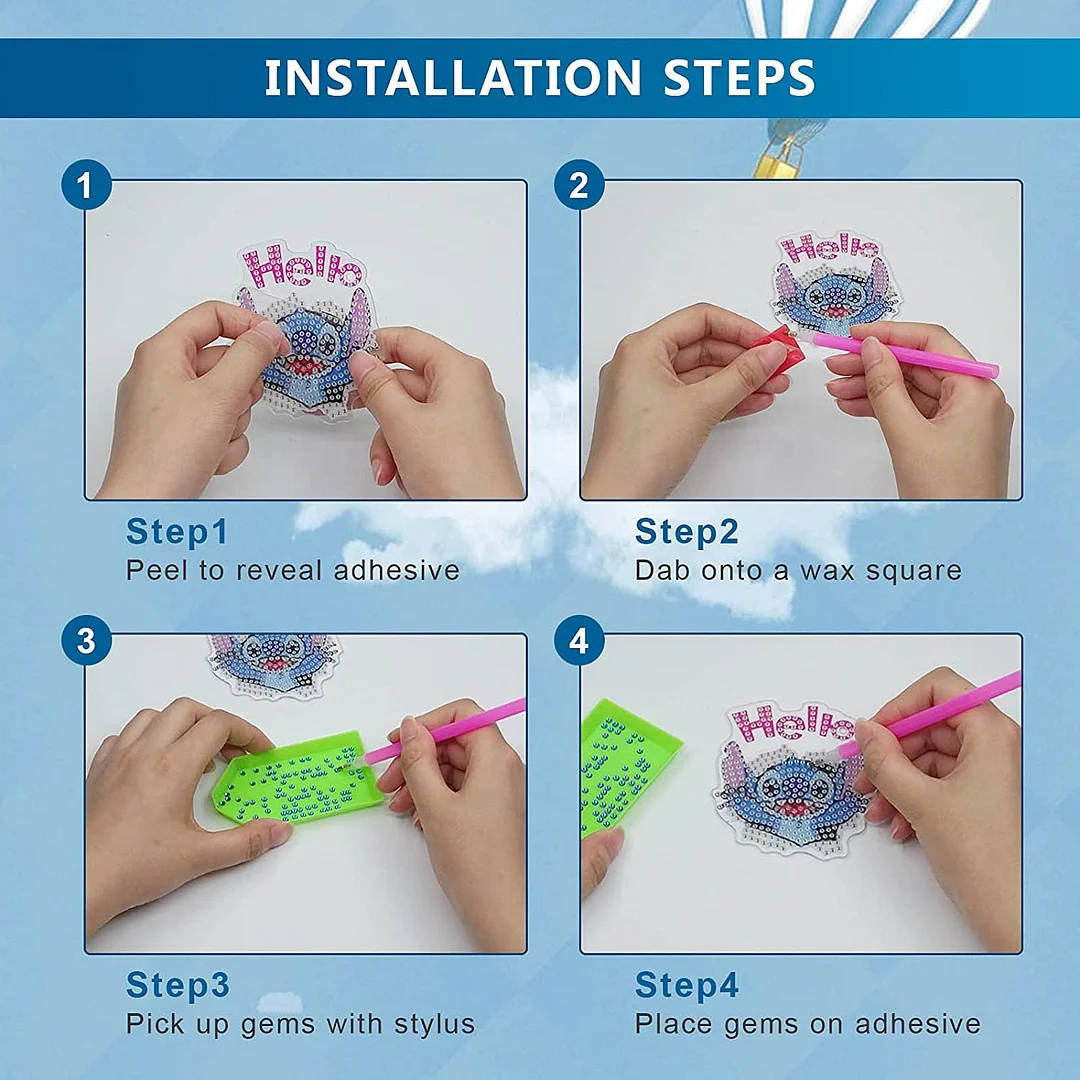 INSTALLATION STEPS

1

Hello

Step1
Peel to reveal adhesive

2

Hello

Step2
Dab onto a wax square

3

Step3
Pick up gems with stylus

4

Hello

Step4
Place gems on adhesive