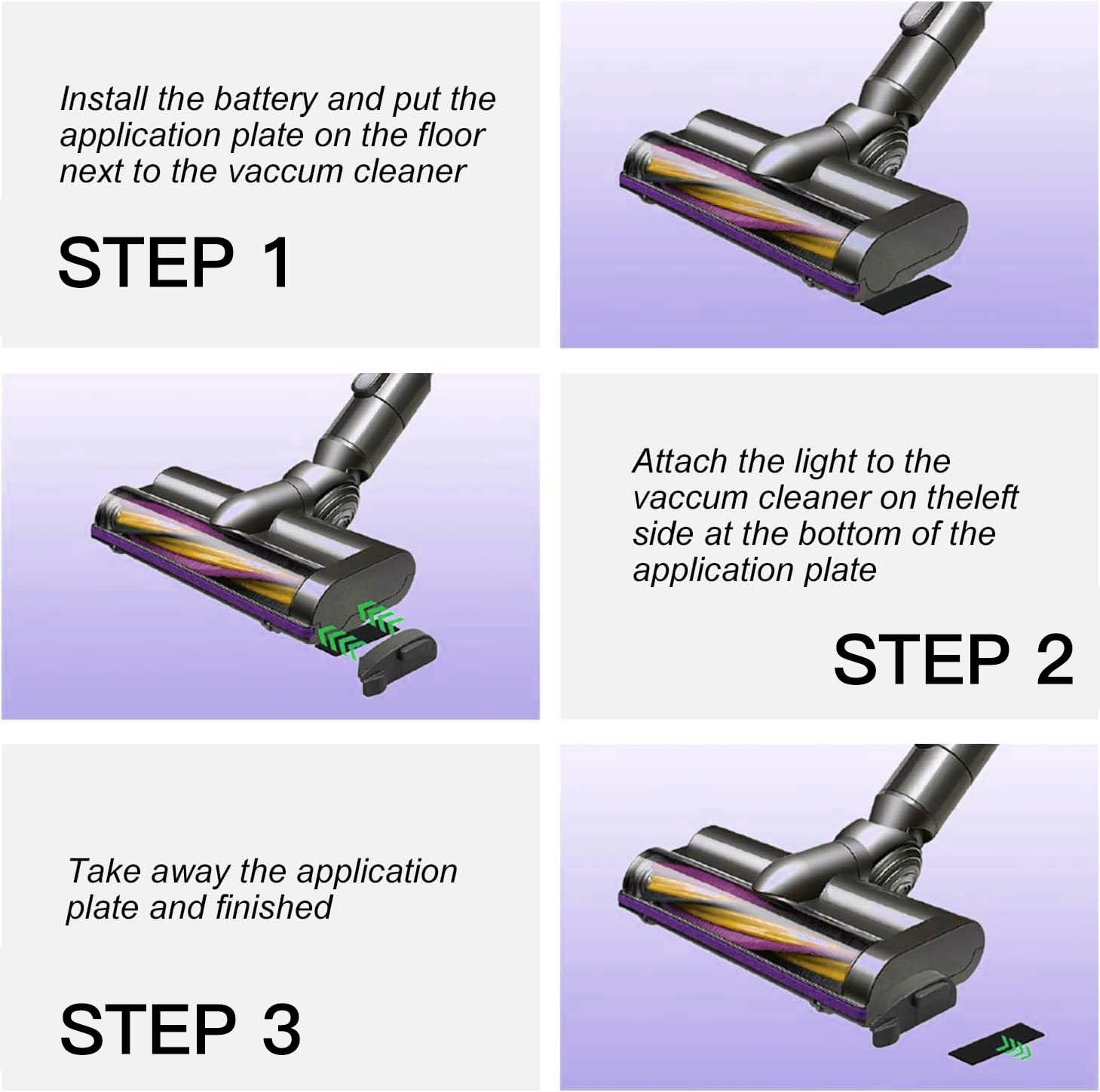 Install the battery and put the application plate on the floor next to the vaccum cleaner

STEP 1

Attach the light to the vaccum cleaner on theleft side at the bottom of the application plate

STEP 2

Take away the application plate and finished

STEP 3