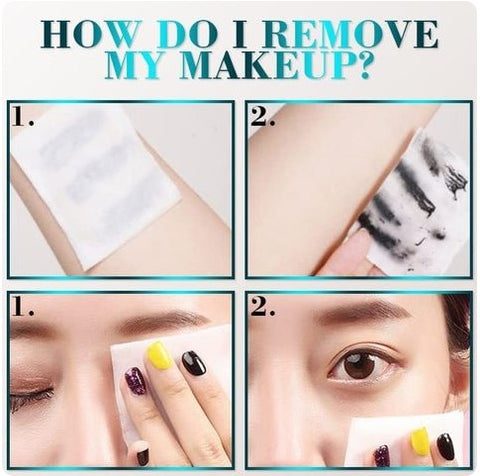 HOW DO I REMOVE MY MAKEUP?

1.

2.

1.

2.