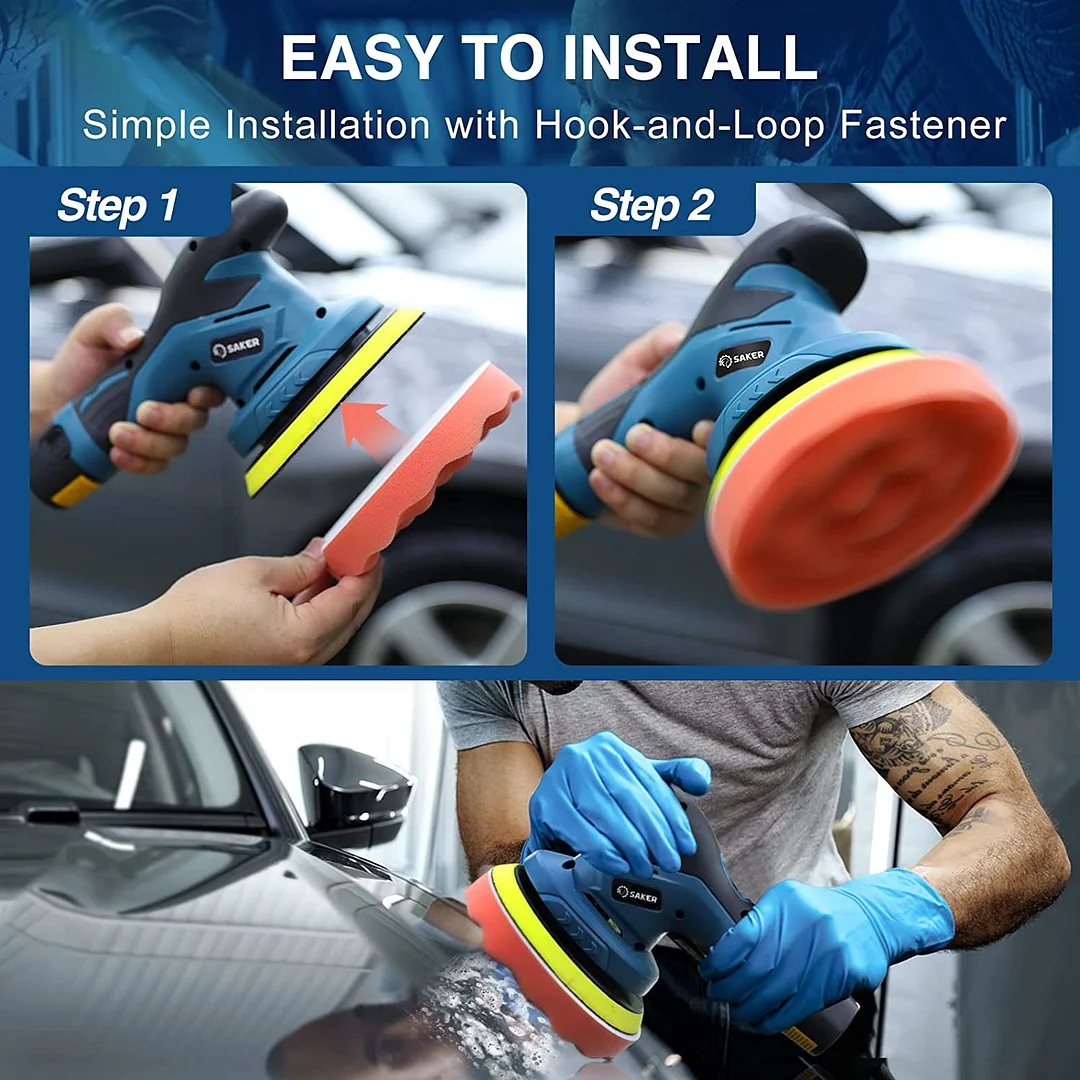 EASY TO INSTALL
Simple Installation with Hook-and-Loop Fastener

Step 1

SAKER

Step 2

SAKER

SAKER