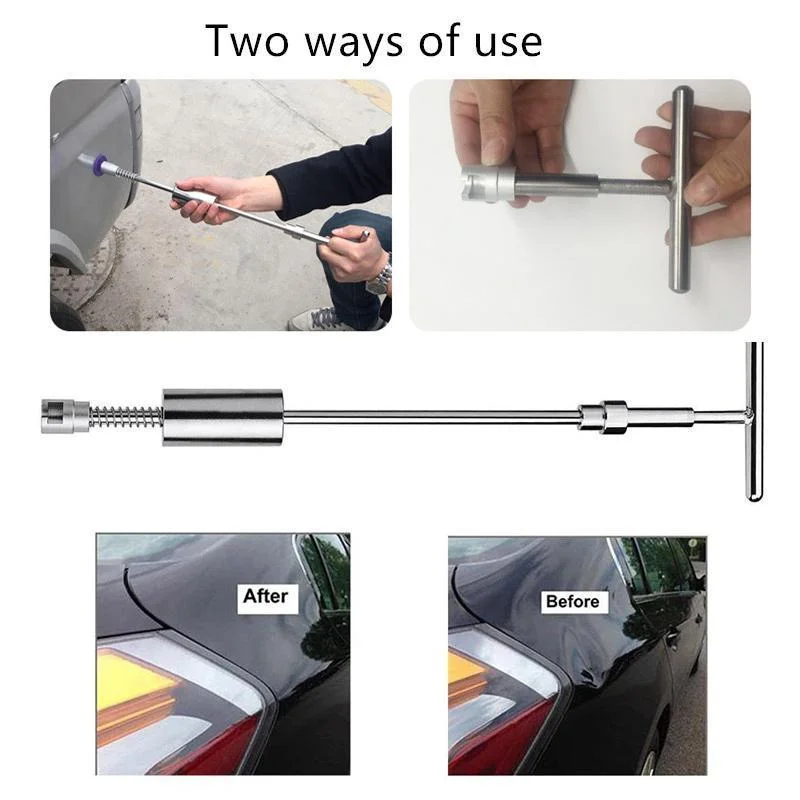 Two ways of use

After

Before