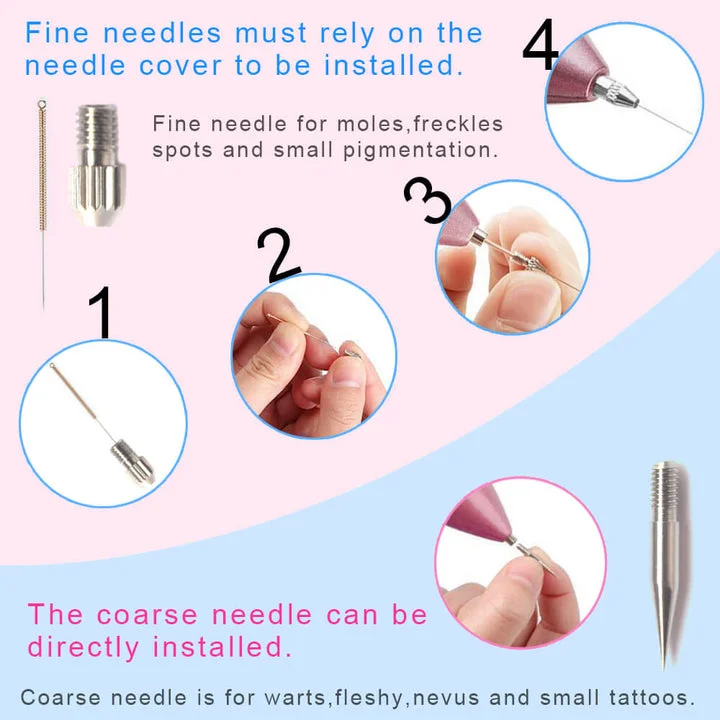 Fine needles must rely on the needle cover to be installed.

4

Fine needle for moles,freckles spots and small pigmentation.

3

2

1

The coarse needle can be directly installed.

Coarse needle is for warts,fleshy,nevus and small tattoos.