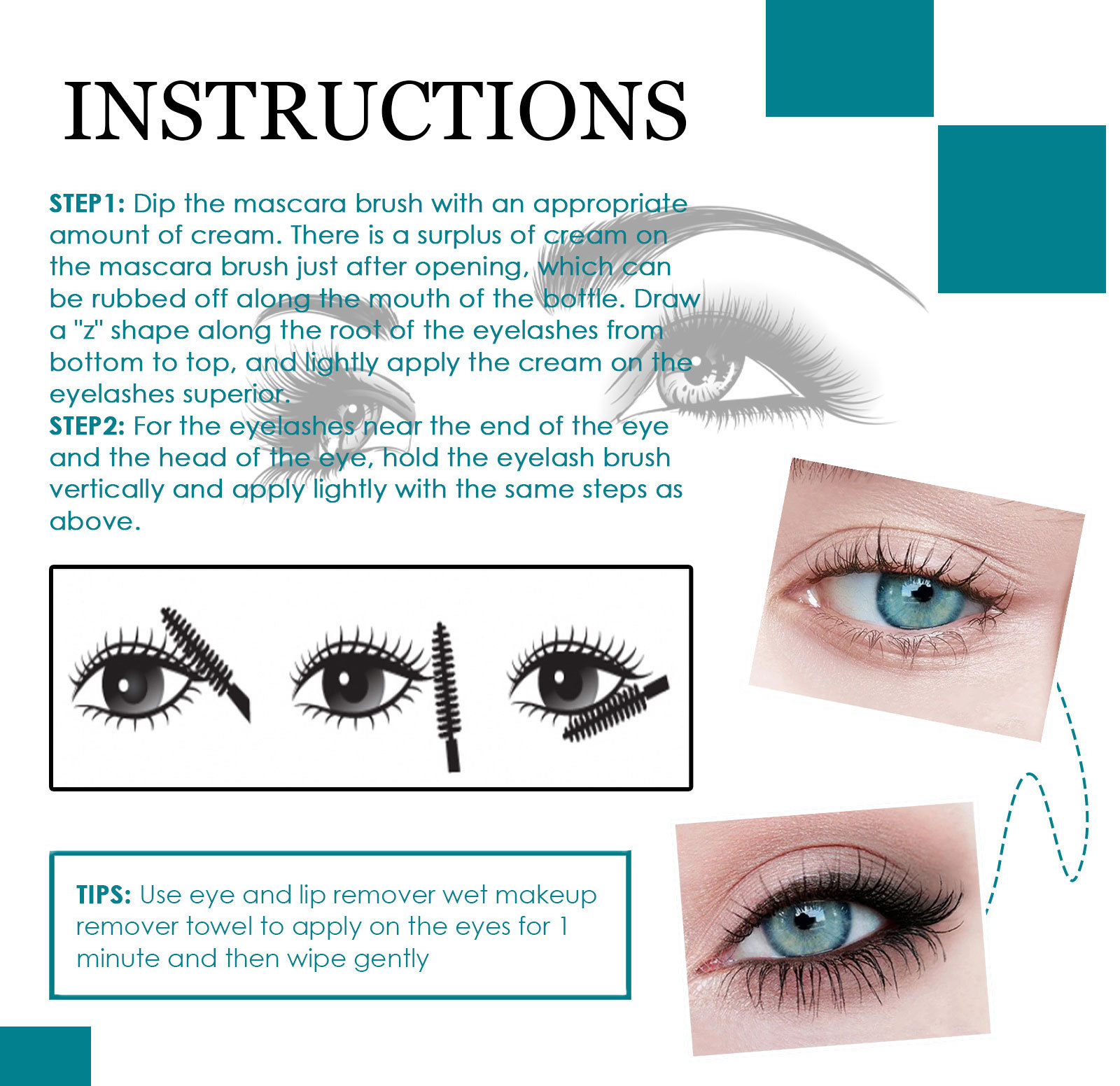 INSTRUCTIONS

STEP1: Dip the mascara brush with an appropriate amount of cream. There is a surplus of cream on the mascara brush just after opening, which can be rubbed off along the mouth of the bottle. Draw a "z" shape along the root of the eyelashes from bottom to top, and lightly apply the cream on the eyelashes superior.
STEP2: For the eyelashes near the end of the eye and the head of the eye, hold the eyelash brush vertically and apply lightly with the same steps as above.

TIPS: Use eye and lip remover wet makeup remover towel to apply on the eyes for 1 minute and then wipe gently