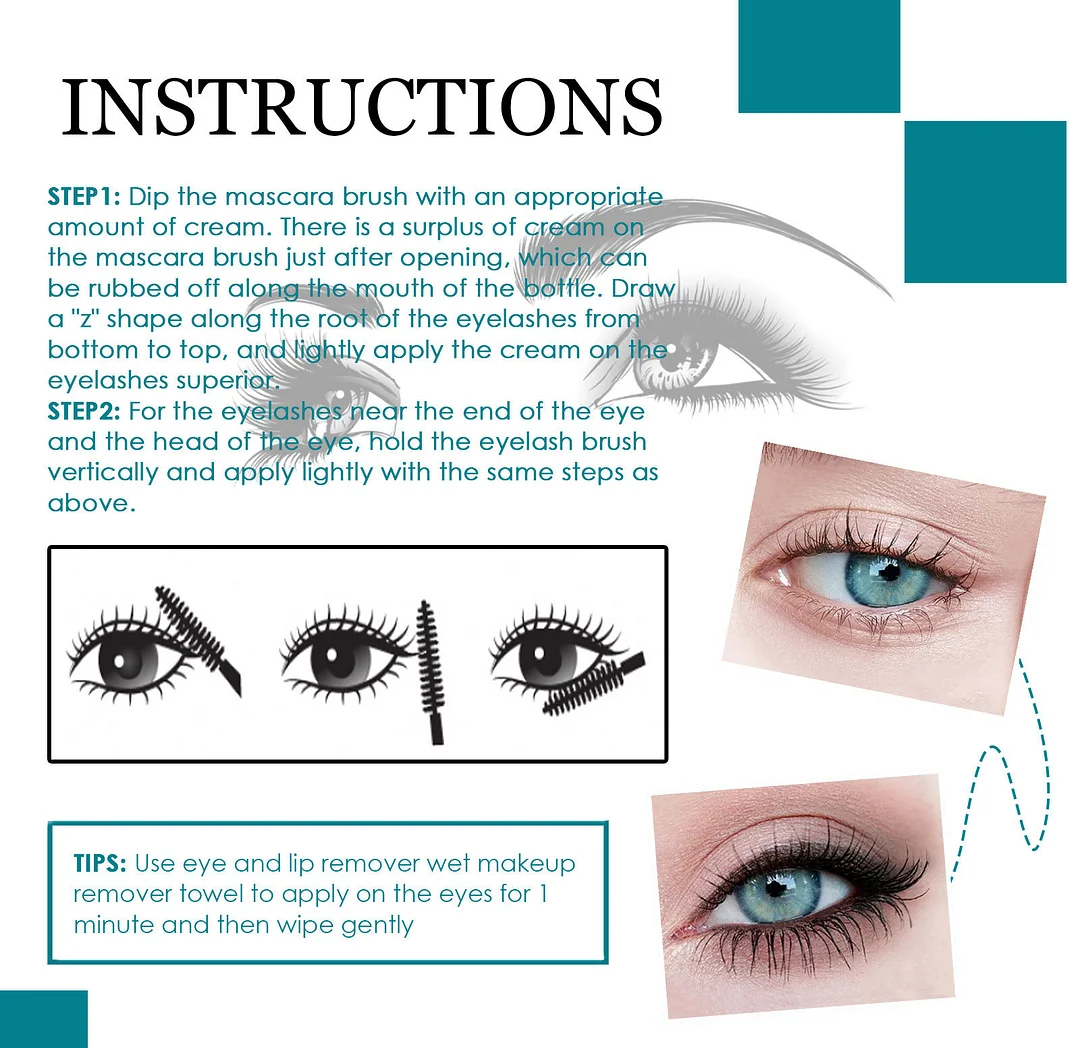 INSTRUCTIONS

STEP1: Dip the mascara brush with an appropriate amount of cream. There is a surplus of cream on the mascara brush just after opening, which can be rubbed off along the mouth of the bottle. Draw a "z" shape along the root of the eyelashes from bottom to top, and lightly apply the cream on the eyelashes superior.
STEP2: For the eyelashes near the end of the eye and the head of the eye, hold the eyelash brush vertically and apply lightly with the same steps as above.

TIPS: Use eye and lip remover wet makeup remover towel to apply on the eyes for 1 minute and then wipe gently