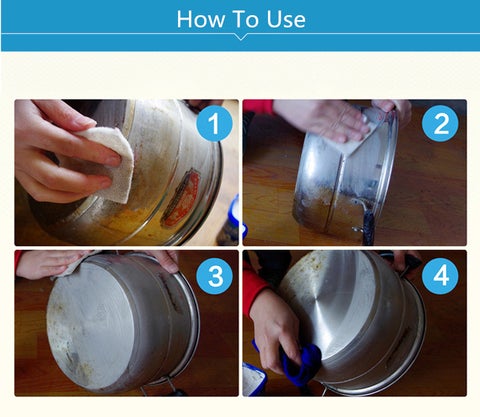 How To Use

1

2

3

4