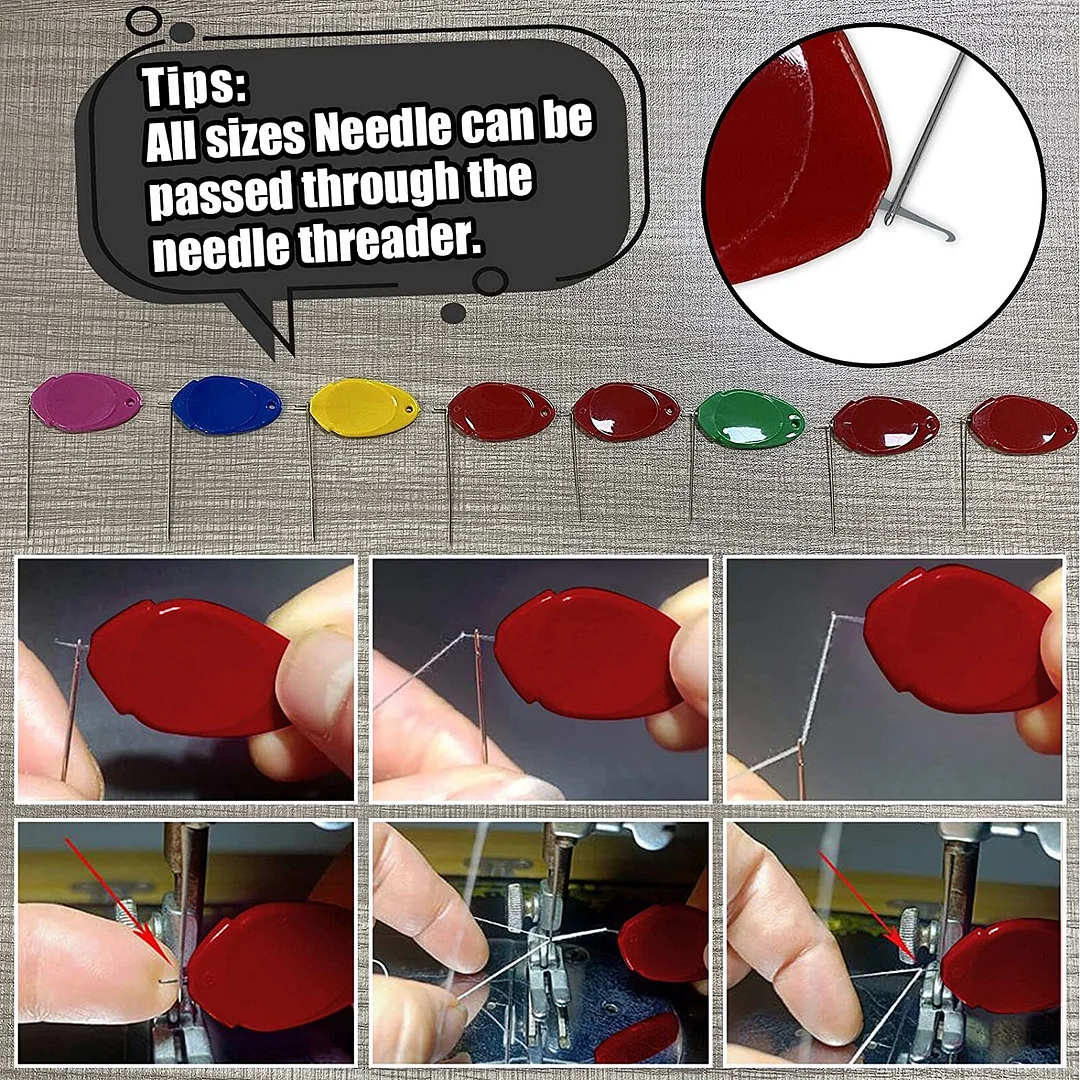 Tips:
All sizes Needle can be passed through the needle threader.