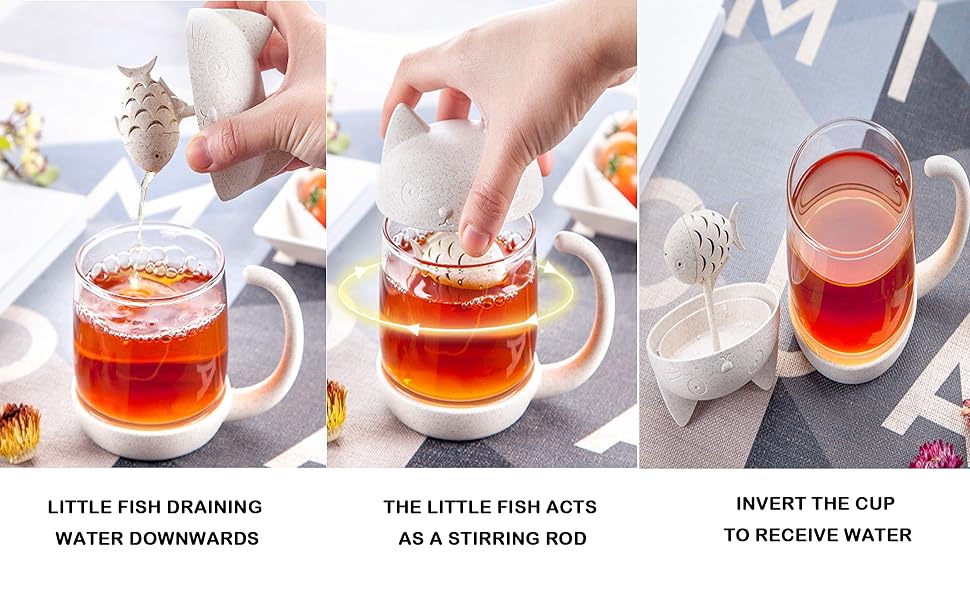 LITTLE FISH DRAINING WATER DOWNWARDS

THE LITTLE FISH ACTS AS A STIRRING ROD

INVERT THE CUP TO RECEIVE WATER