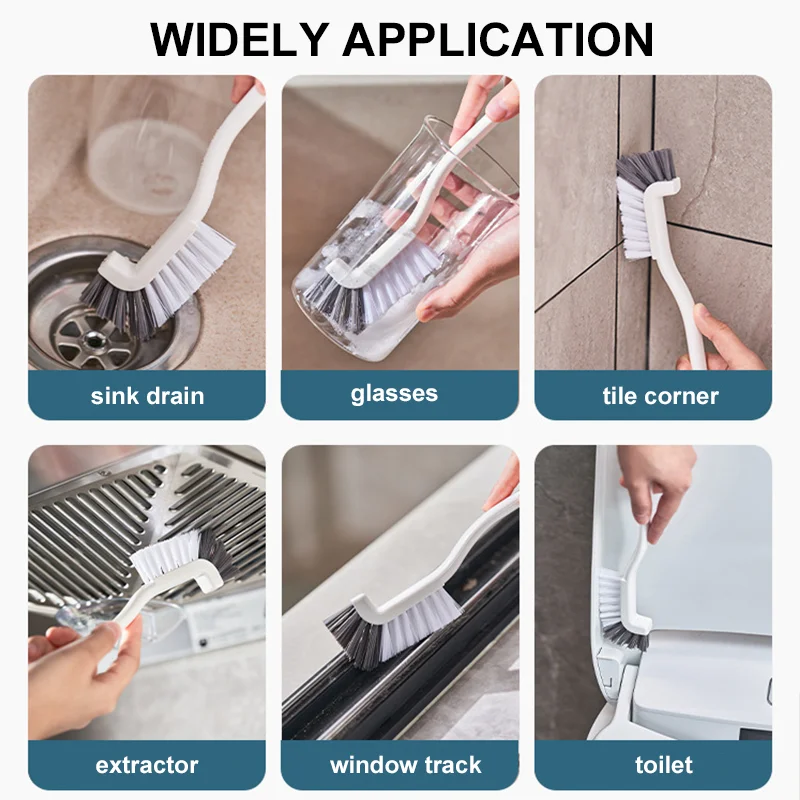 WIDELY APPLICATION

sink drain

glasses

tile corner

extractor

window track

toilet