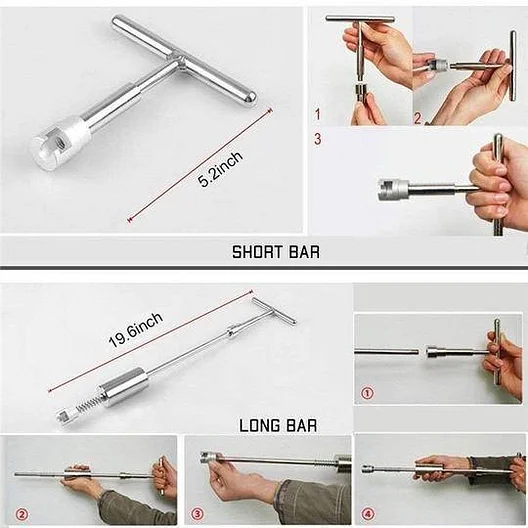 5.2inch

1

2

3

SHORT BAR

19.6inch

①

LONG BAR

②

③

④