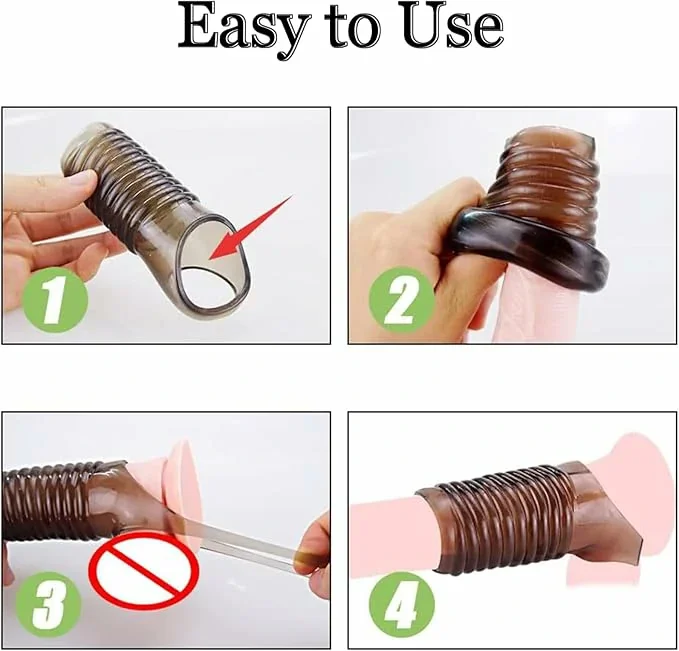 Easy to Use

1

2

3

4