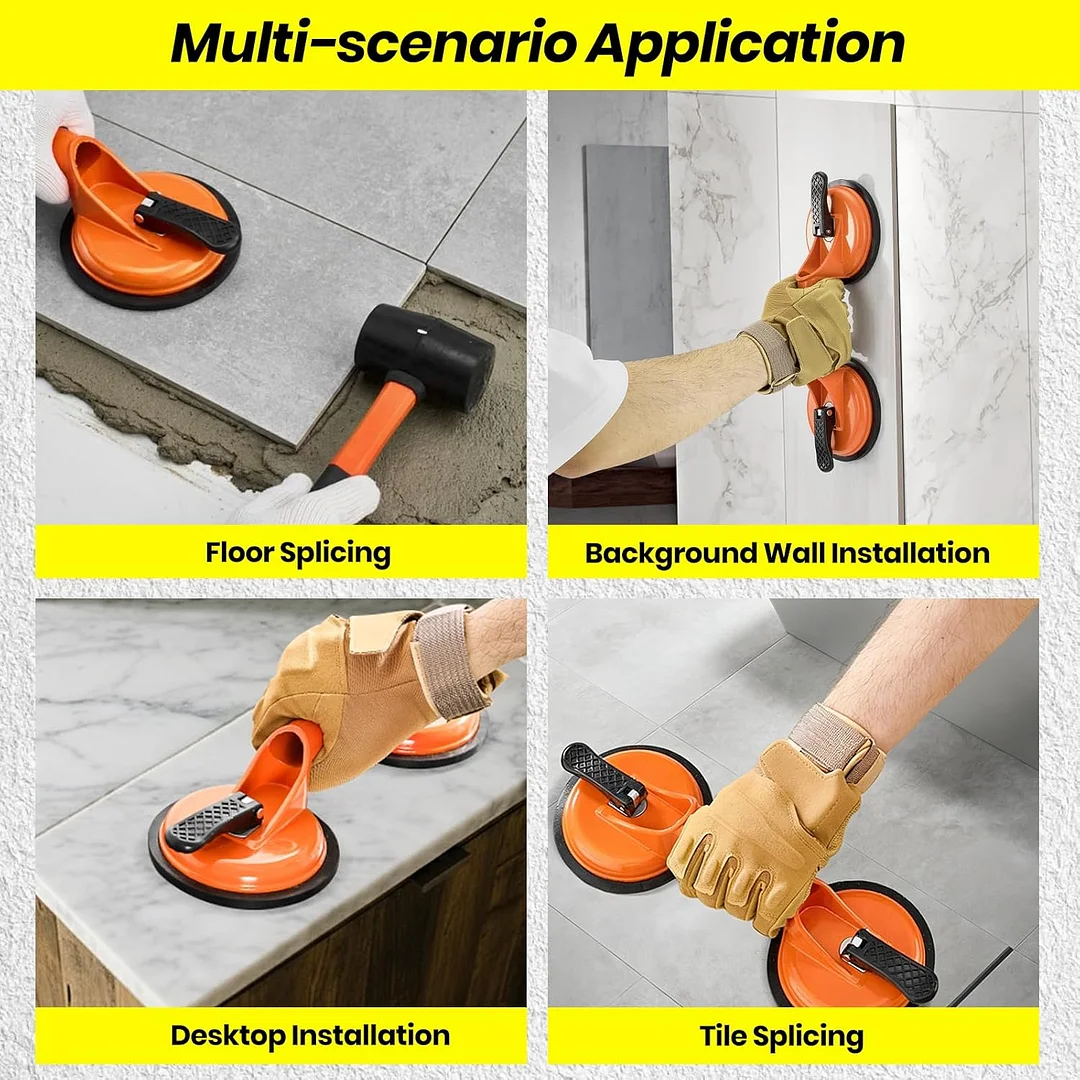 Multi-scenario Application

Floor Splicing

Background Wall Installation

Desktop Installation

Tile Splicing