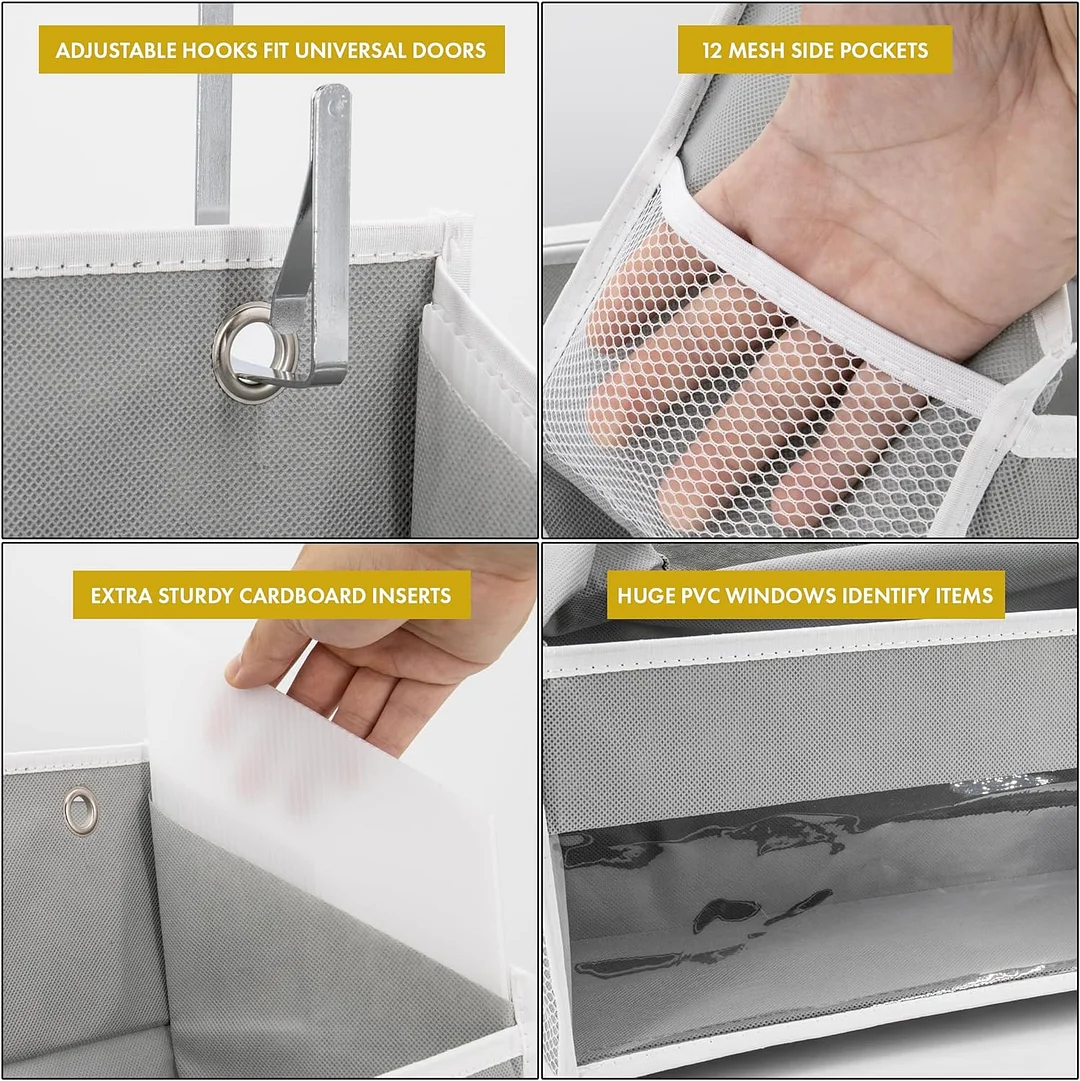 ADJUSTABLE HOOKS FIT UNIVERSAL DOORS

12 MESH SIDE POCKETS

EXTRA STURDY CARDBOARD INSERTS

HUGE PVC WINDOWS IDENTIFY ITEMS