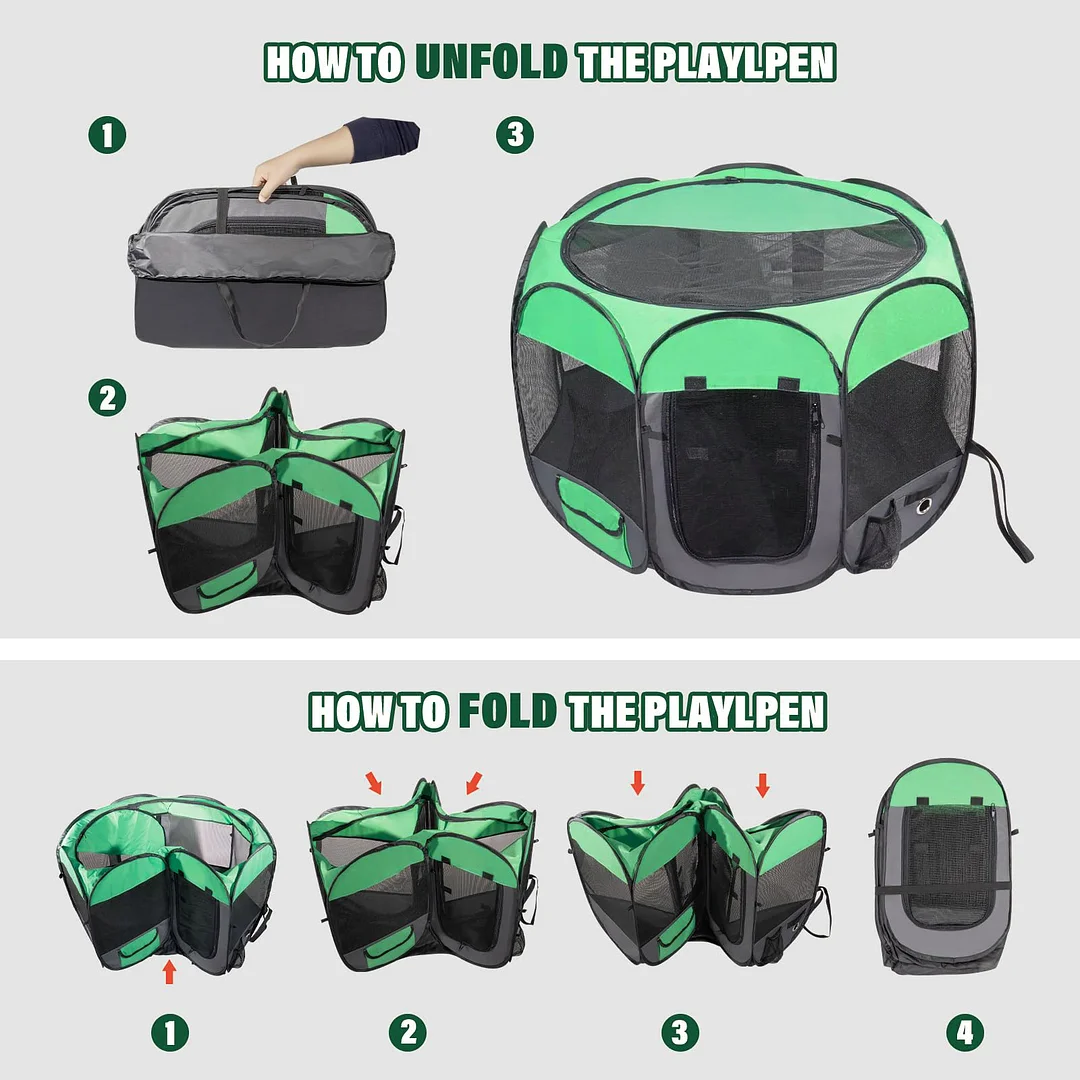 HOW TO UNFOLD THE PLAYLPEN

1

3

2

HOW TO FOLD THE PLAYLPEN

1

2

3

4