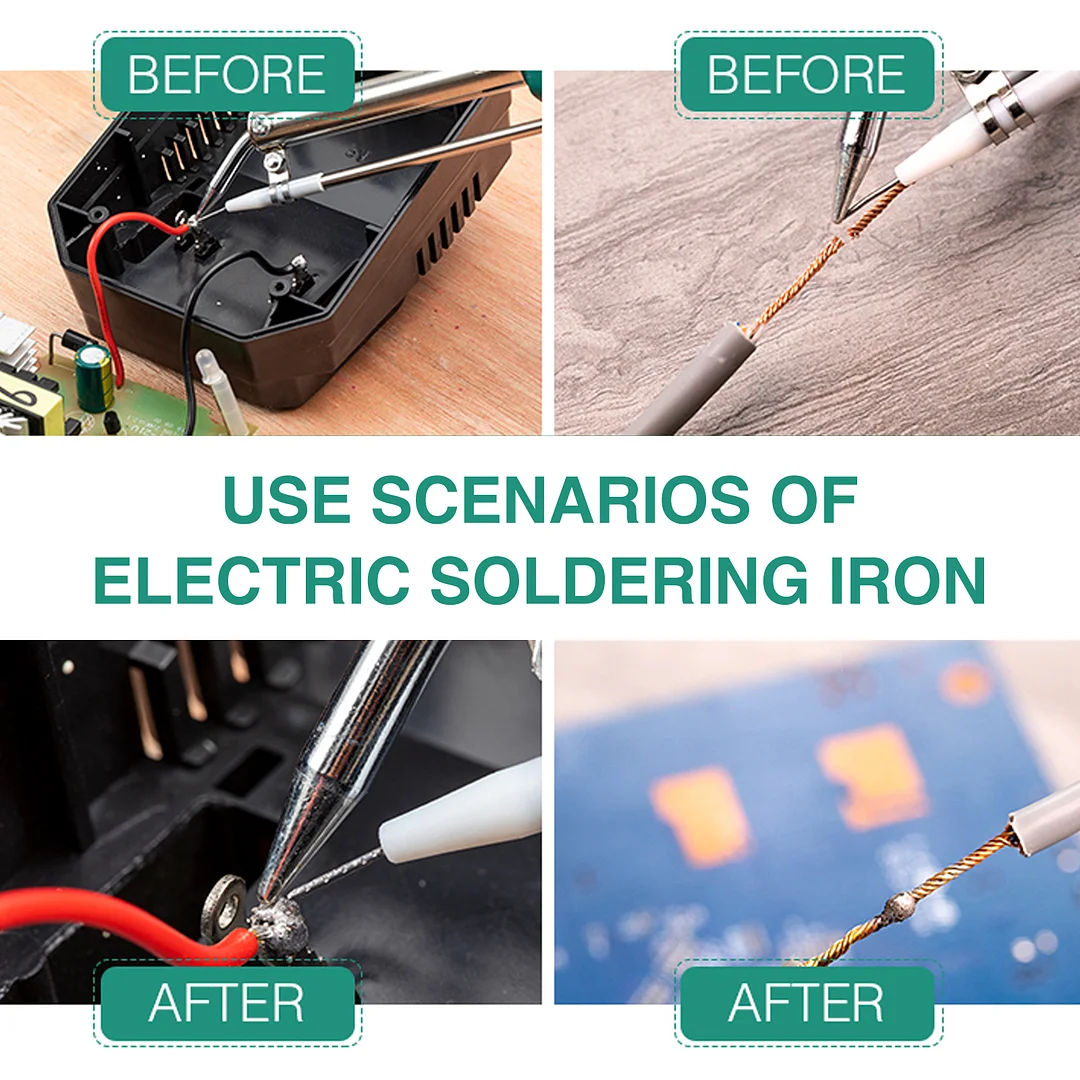 BEFORE

BEFORE

USE SCENARIOS OF ELECTRIC SOLDERING IRON

AFTER

AFTER