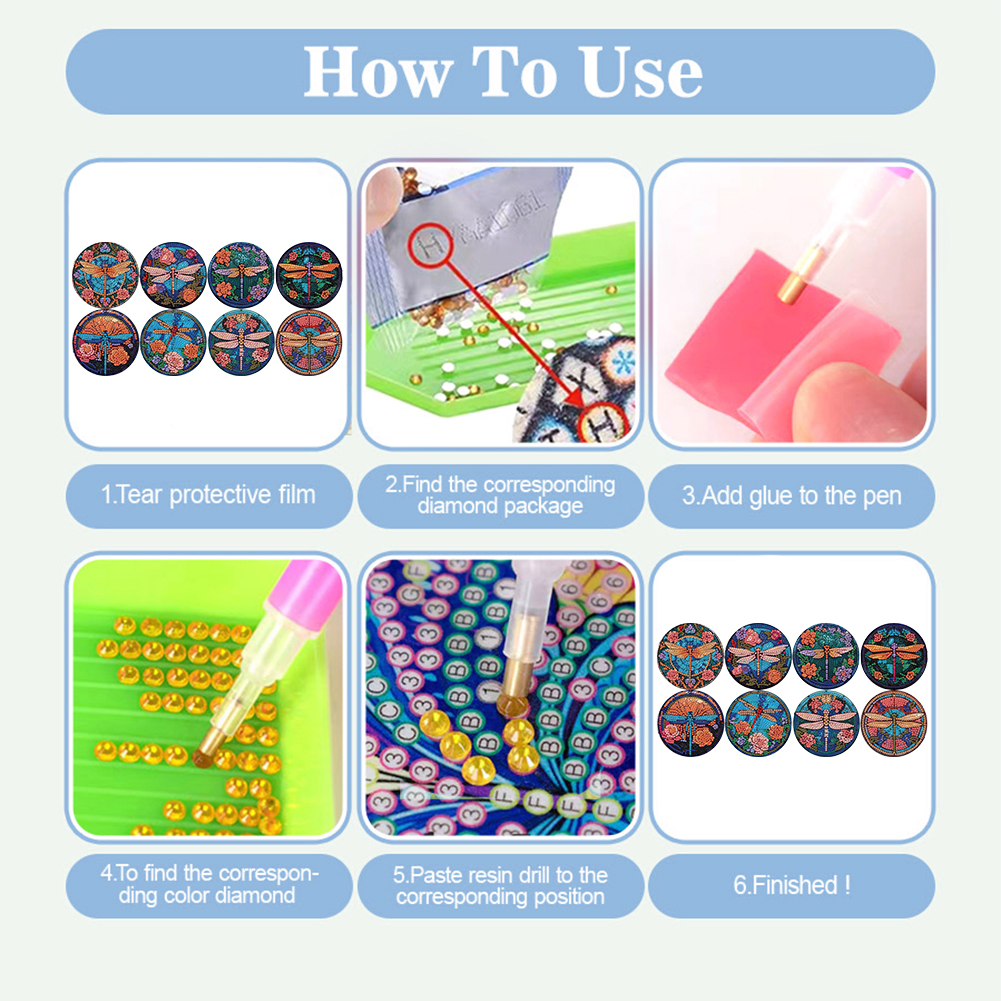 How To Use

1.Tear protective film

2.Find the corresponding diamond package

3.Add glue to the pen

4.To find the corresponding color diamond

5.Paste resin drill to the corresponding position

6.Finished !