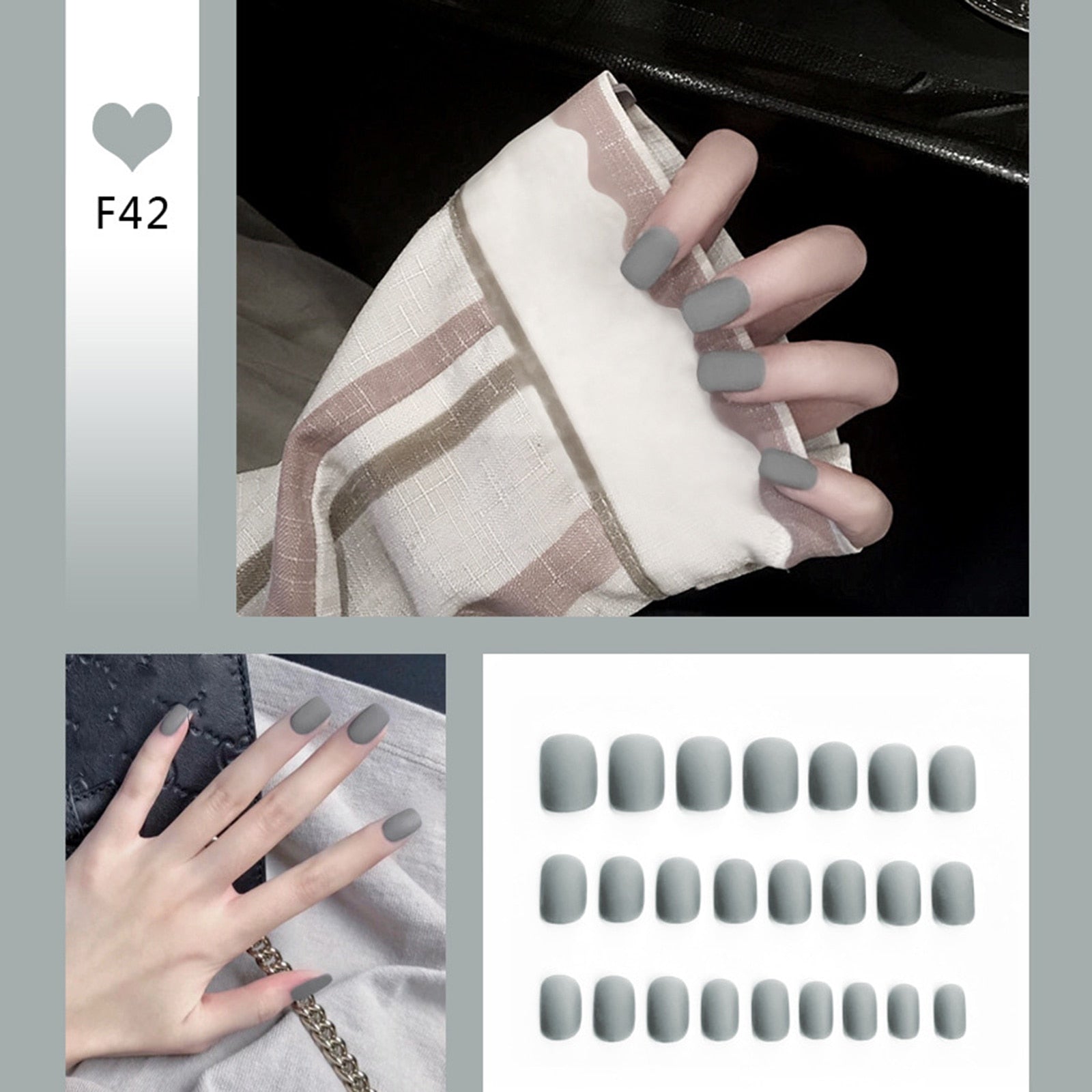 F42