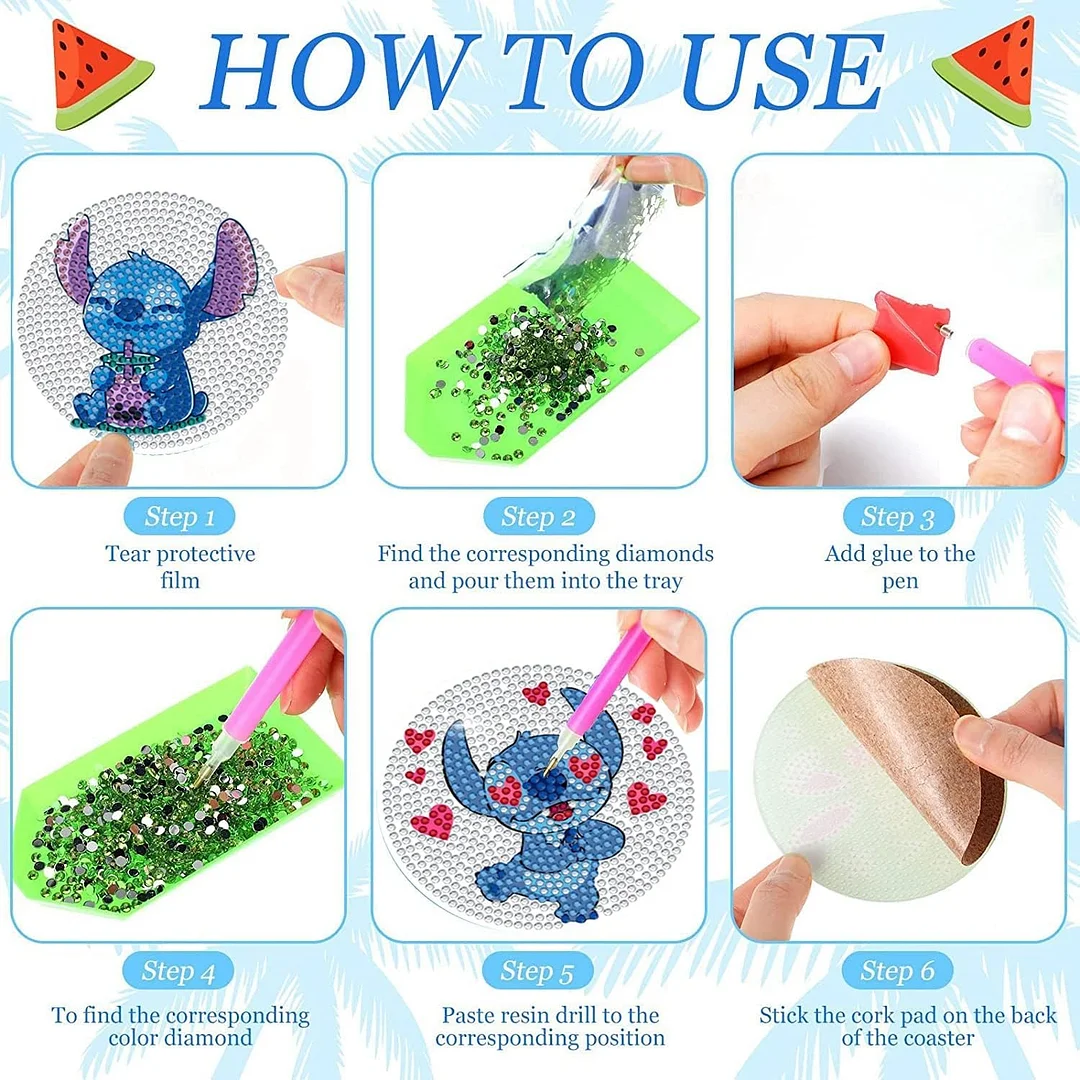 HOW TO USE

Step 1
Tear protective film

Step 2
Find the corresponding diamonds and pour them into the tray

Step 3
Add glue to the pen

Step 4
To find the corresponding color diamond

Step 5
Paste resin drill to the corresponding position

Step 6
Stick the cork pad on the back of the coaster