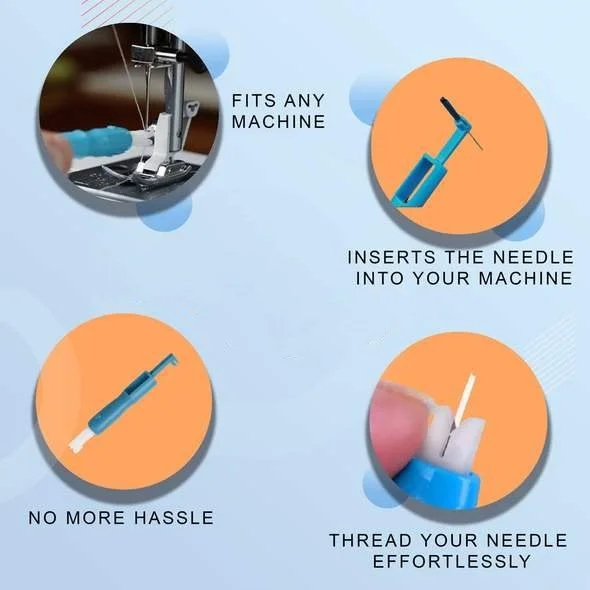 FITS ANY MACHINE

INSERTS THE NEEDLE INTO YOUR MACHINE

NO MORE HASSLE

THREAD YOUR NEEDLE EFFORTLESSLY