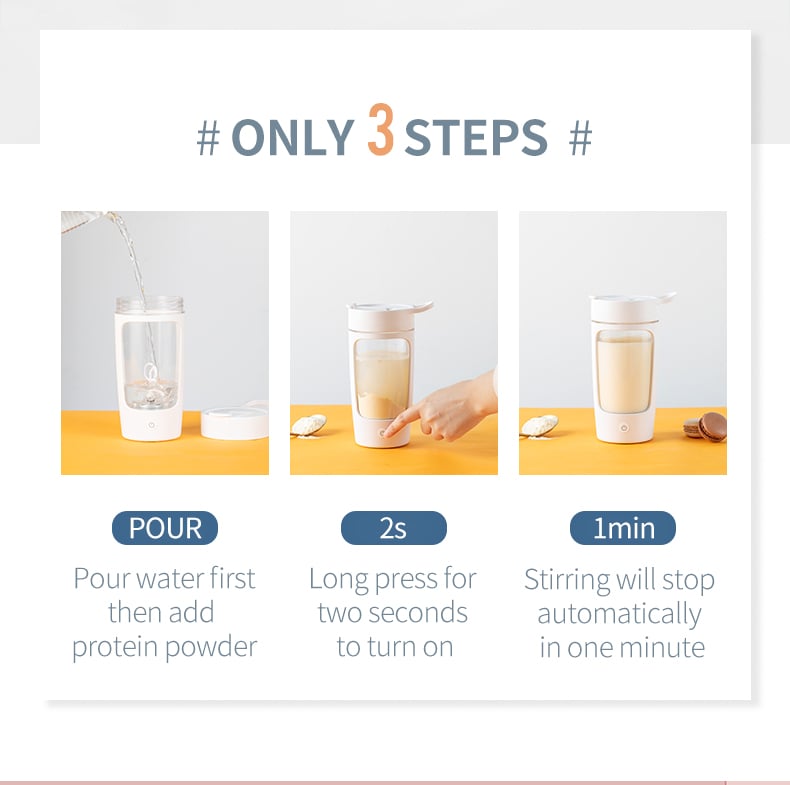 # ONLY 3 STEPS #

POUR

Pour water first then add protein powder

2s

Long press for two seconds to turn on

1min

Stirring will stop automatically in one minute