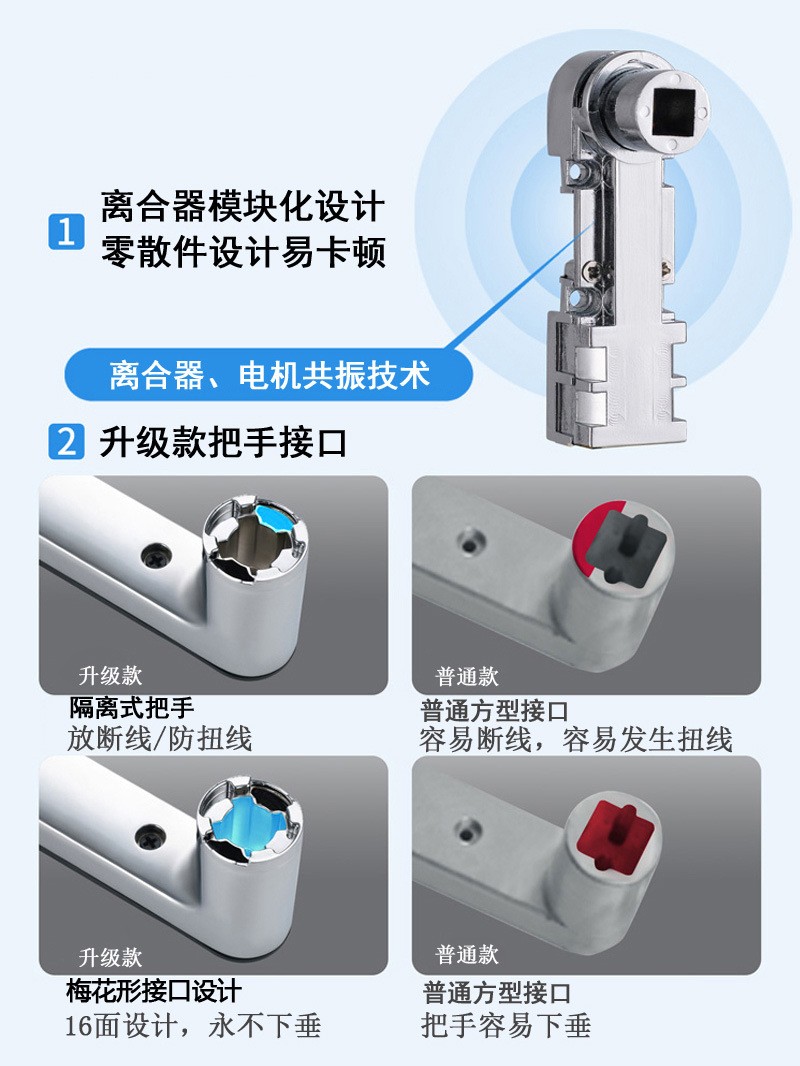 1 离合器模块化设计
零散件设计易卡顿

离合器、电机共振技术

2 升级款把手接口

升级款

隔离式把手
放断线/防扭线

普通款

普通方型接口
容易断线，容易发生扭线

升级款

梅花形接口设计
16面设计，永不下垂

普通款

普通方型接口
把手容易下垂