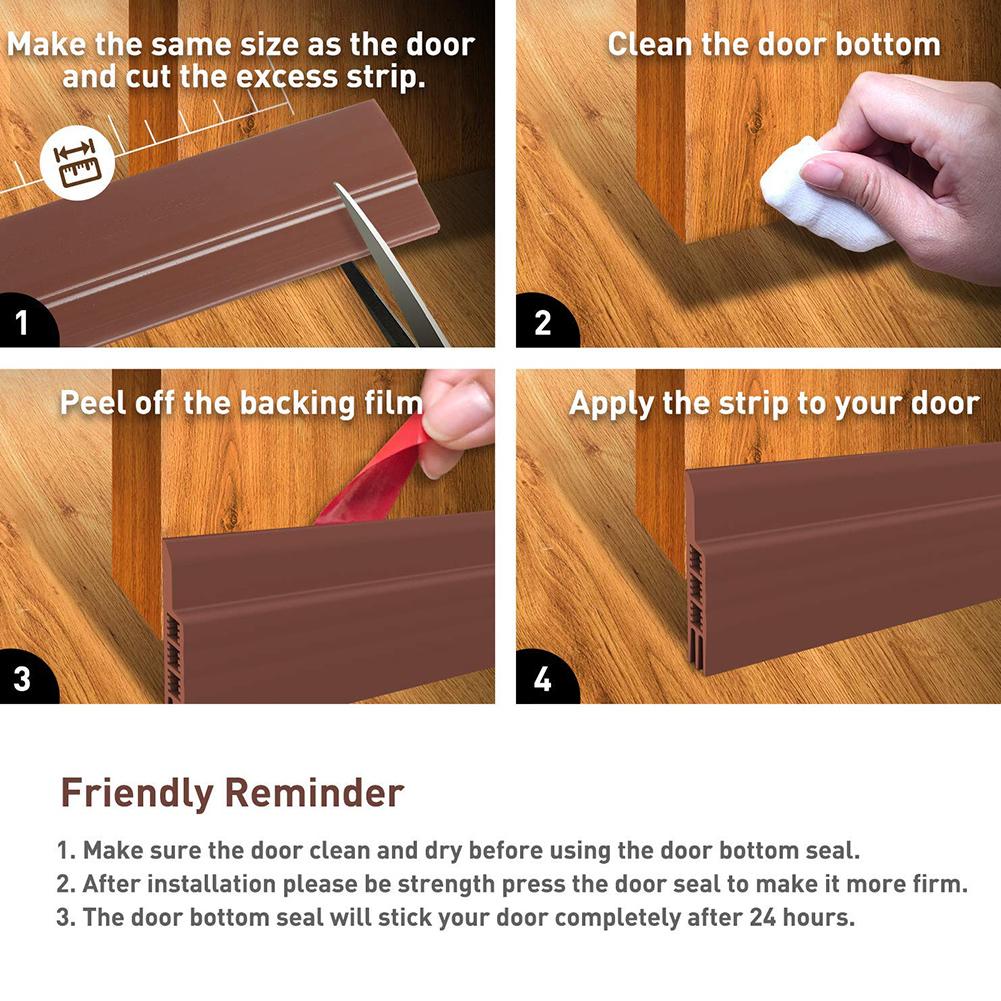 Make the same size as the door and cut the excess strip.

1

Clean the door bottom

2

Peel off the backing film

3

Apply the strip to your door

4

Friendly Reminder

1. Make sure the door clean and dry before using the door bottom seal.
2. After installation please be strength press the door seal to make it more firm.
3. The door bottom seal will stick your door completely after 24 hours.