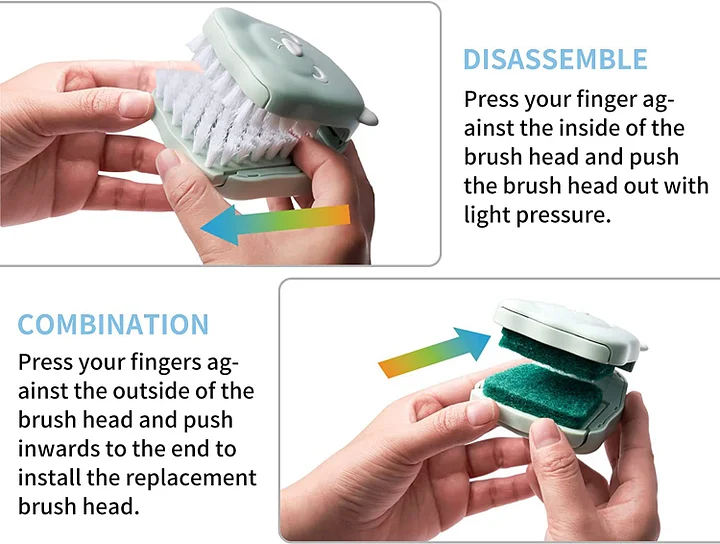 DISASSEMBLE

Press your finger against the inside of the brush head and push the brush head out with light pressure.

COMBINATION

Press your fingers against the outside of the brush head and push inwards to the end to install the replacement brush head.