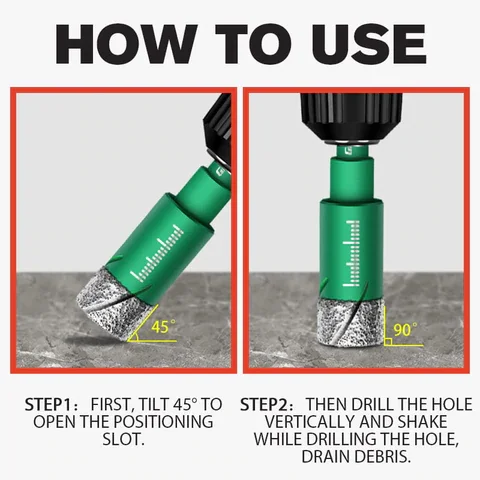 HOW TO USE

45°

90°

STEP1: FIRST, TILT 45° TO OPEN THE POSITIONING SLOT.

STEP2: THEN DRILL THE HOLE VERTICALLY AND SHAKE WHILE DRILLING THE HOLE, DRAIN DEBRIS.