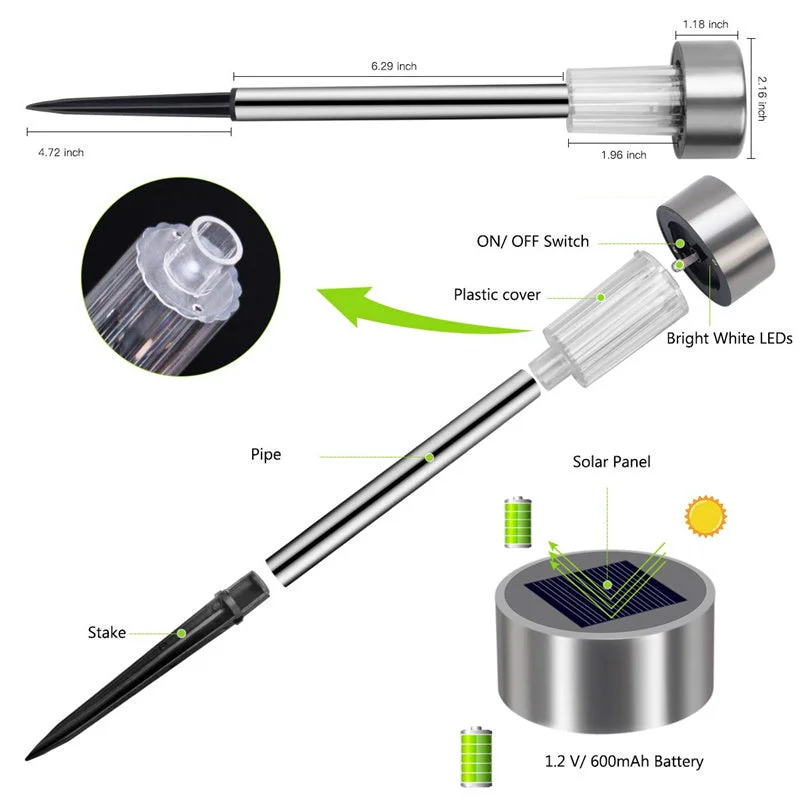 1.18 inch

6.29 inch

2.16 inch

4.72 inch

1.96 inch

ON/ OFF Switch

Plastic cover

Bright White LEDs

Pipe

Solar Panel

Stake

1.2 V/ 600mAh Battery