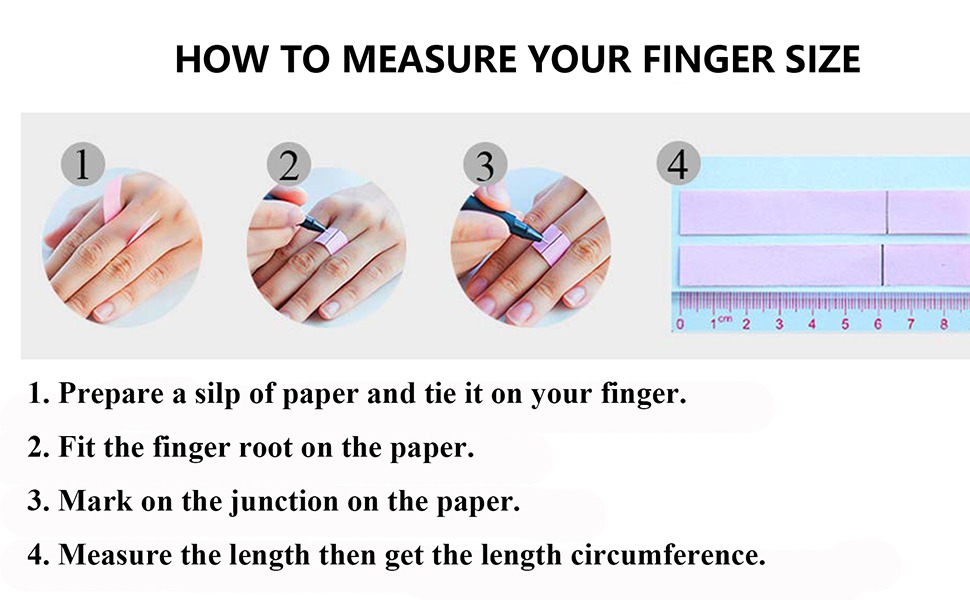 HOW TO MEASURE YOUR FINGER SIZE

1

2

3

4

0 1cm 2 3 4 5 6 7 8

1. Prepare a silp of paper and tie it on your finger.

2. Fit the finger root on the paper.

3. Mark on the junction on the paper.

4. Measure the length then get the length circumference.