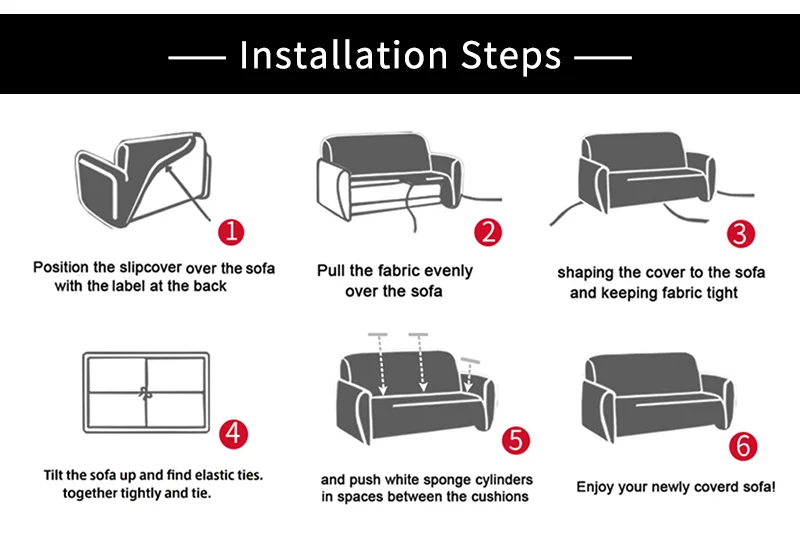 — Installation Steps —

1

Position the slipcover over the sofa with the label at the back

2

Pull the fabric evenly over the sofa

3

shaping the cover to the sofa and keeping fabric tight

4

Tilt the sofa up and find elastic ties. together tightly and tie.

5

and push white sponge cylinders in spaces between the cushions

6

Enjoy your newly coverd sofa!